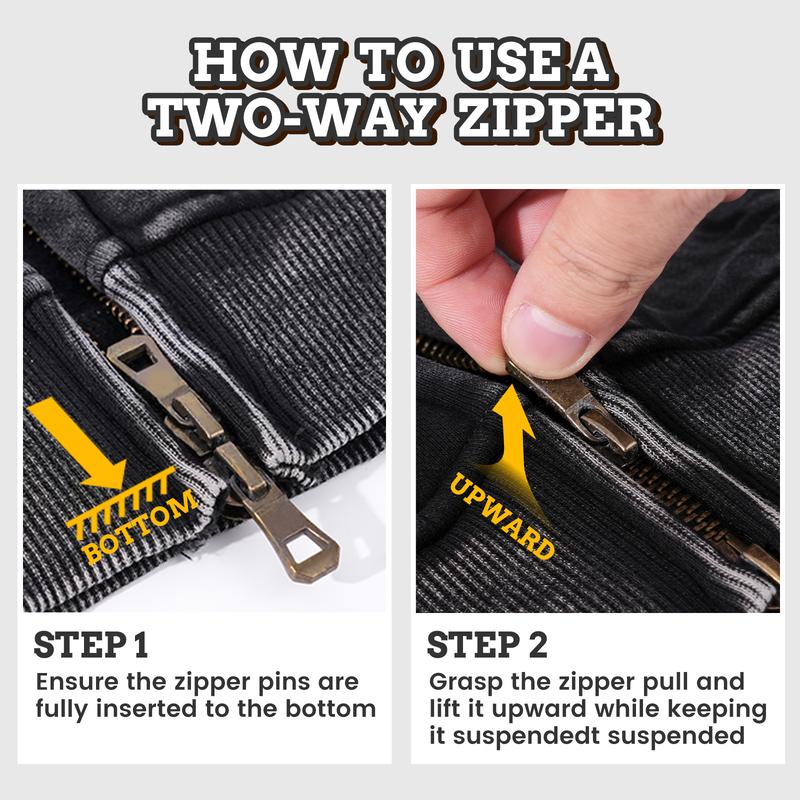 HOW TO USE A TWO-WAY ZIPPER

BOTTOM

STEP 1
Ensure the zipper pins are fully inserted to the bottom

UPWARD

STEP 2
Grasp the zipper pull and lift it upward while keeping it suspendedt suspended