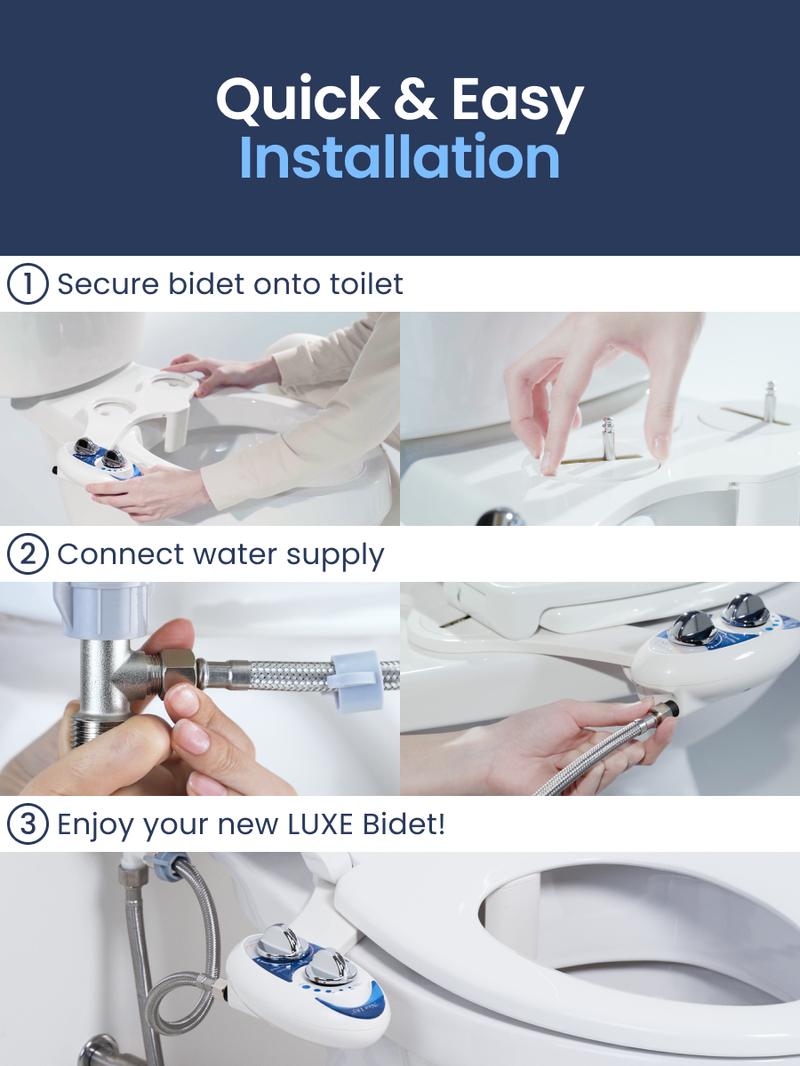 Quick & Easy
Installation

1 Secure bidet onto toilet

2 Connect water supply

3 Enjoy your new LUXE Bidet!