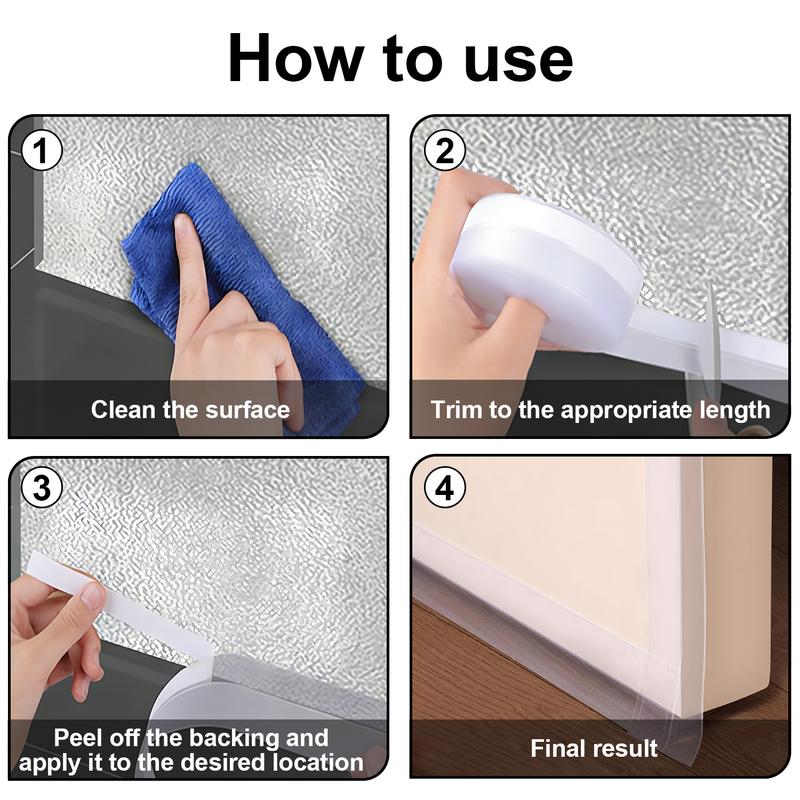 How to use

1

Clean the surface

2

Trim to the appropriate length

3

Peel off the backing and apply it to the desired location

4

Final result