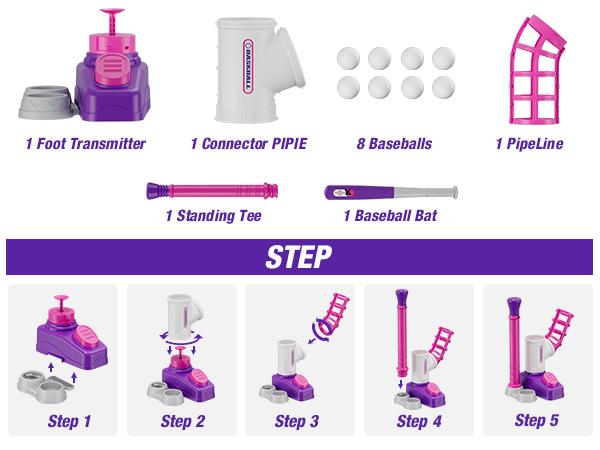 BASEBALL

1 Foot Transmitter

1 Connector PIPIE

8 Baseballs

1 PipeLine

1 Standing Tee

1 Baseball Bat

STEP

Step 1

Step 2

Step 3

Step 4

Step 5