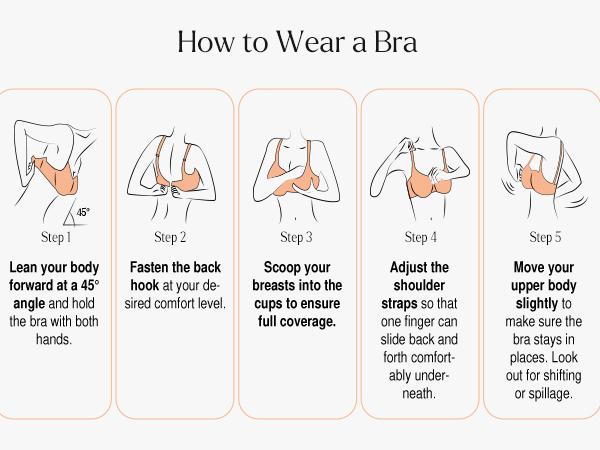 How to Wear a Bra

45°

Step 1

Lean your body forward at a 45° angle and hold the bra with both hands.

Step 2

Fasten the back hook at your desired comfort level.

Step 3

Scoop your breasts into the cups to ensure full coverage.

Step 4

Adjust the shoulder straps so that one finger can slide back and forth comfortably underneath.

Step 5

Move your upper body slightly to make sure the bra stays in places. Look out for shifting or spillage.