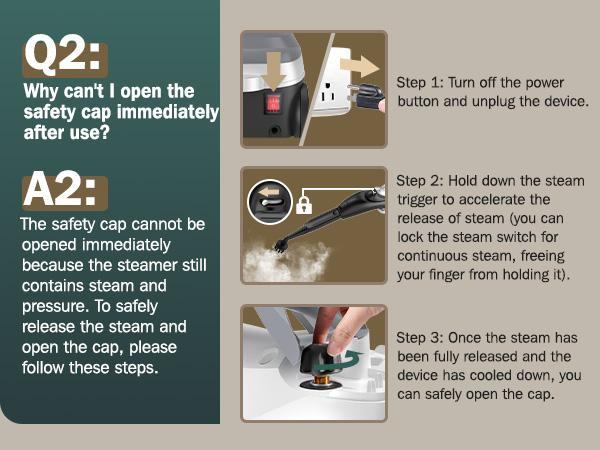 Q2:
Why can't I open the safety cap immediately after use?

A2:
The safety cap cannot be opened immediately because the steamer still contains steam and pressure. To safely release the steam and open the cap, please follow these steps.

Step 1: Turn off the power button and unplug the device.

Step 2: Hold down the steam trigger to accelerate the release of steam (you can lock the steam switch for continuous steam, freeing your finger from holding it).

Step 3: Once the steam has been fully released and the device has cooled down, you can safely open the cap.