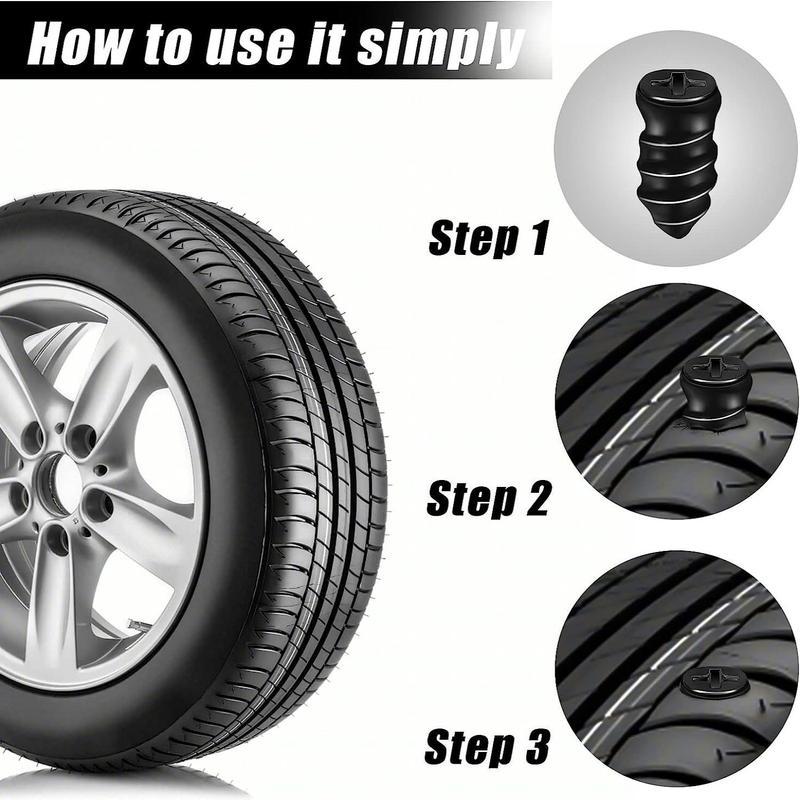 How to use it simply

Step 1

Step 2

Step 3