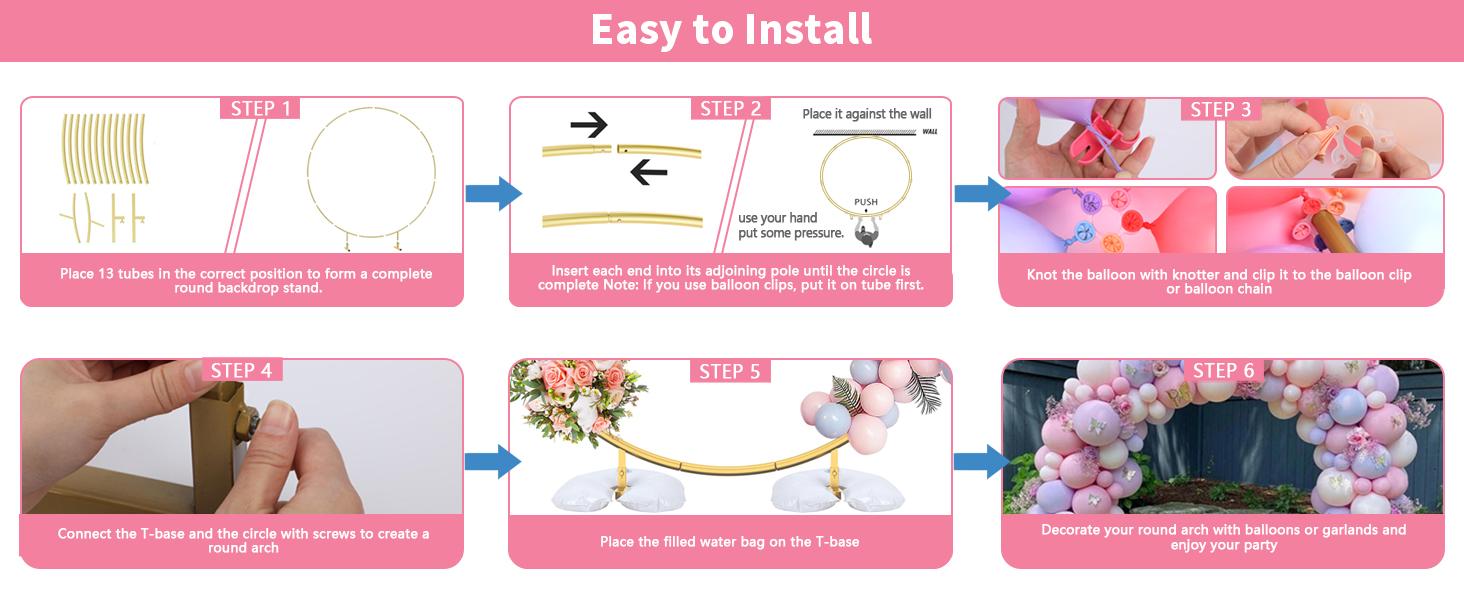 Easy to Install

STEP 1

Place 13 tubes in the correct position to form a complete round backdrop stand.

STEP 2

Place it against the wall

WALL

PUSH

use your hand put some pressure.

Insert each end into its adjoining pole until the circle is complete Note: If you use balloon clips, put it on tube first.

STEP 3

Knot the balloon with knotter and clip it to the balloon clip or balloon chain

STEP 4

Connect the T-base and the circle with screws to create a round arch

STEP 5

Place the filled water bag on the T-base

STEP 6

Decorate your round arch with balloons or garlands and enjoy your party