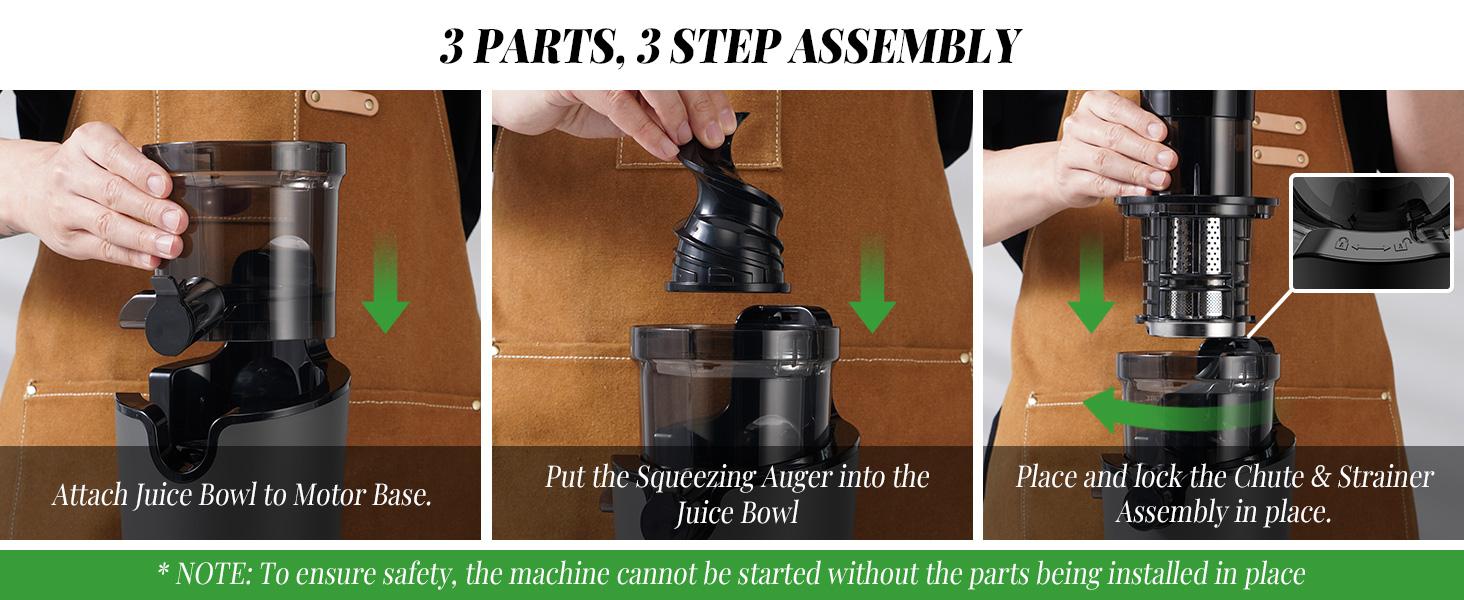 3 PARTS, 3 STEP ASSEMBLY

Attach Juice Bowl to Motor Base.

Put the Squeezing Auger into the Juice Bowl

Place and lock the Chute & Strainer Assembly in place.

* NOTE: To ensure safety, the machine cannot be started without the parts being installed in place