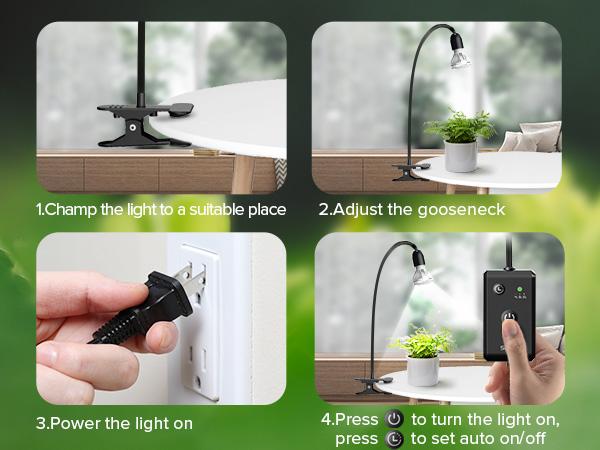 1.Champ the light to a suitable place

2.Adjust the gooseneck

3.Power the light on

4.Press to turn the light on, press to set auto on/off