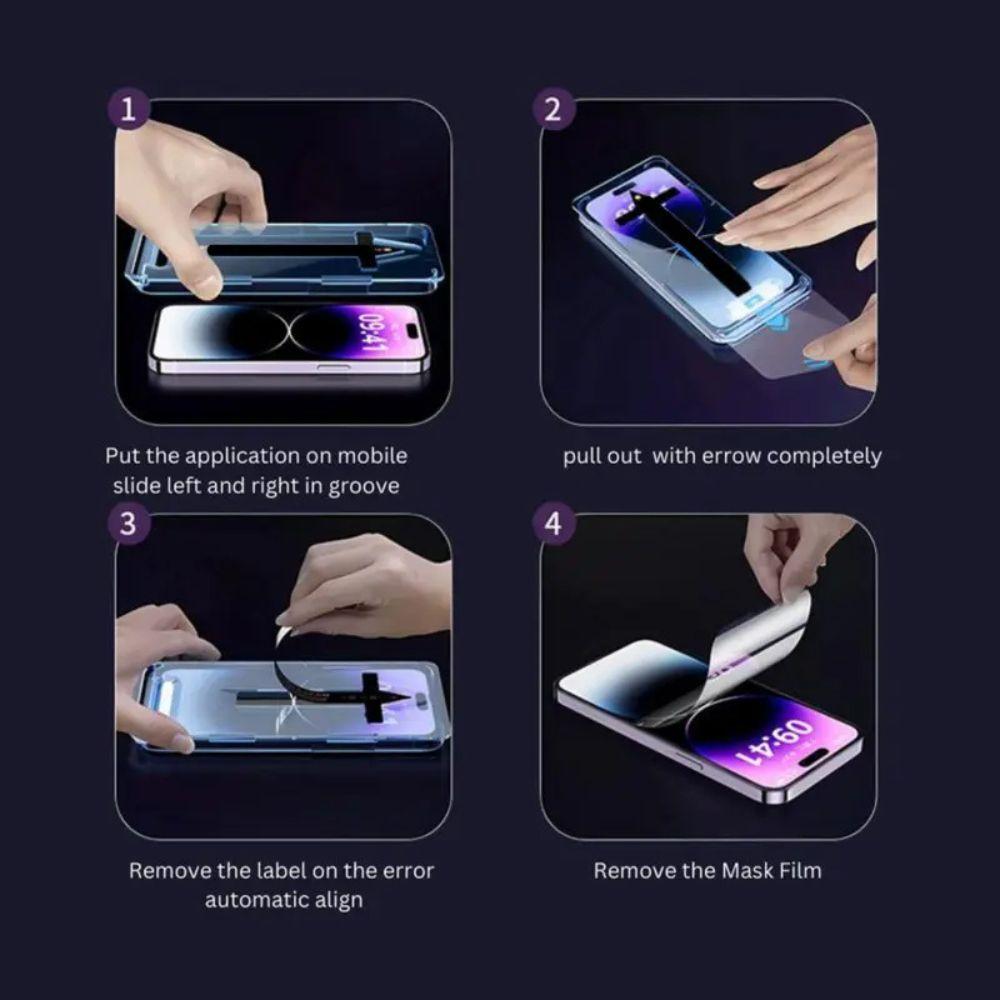 1

09:41

Put the application on mobile slide left and right in groove

2

pull out with errow completely

3

Remove the label on the error automatic align

4

09:41

Remove the Mask Film