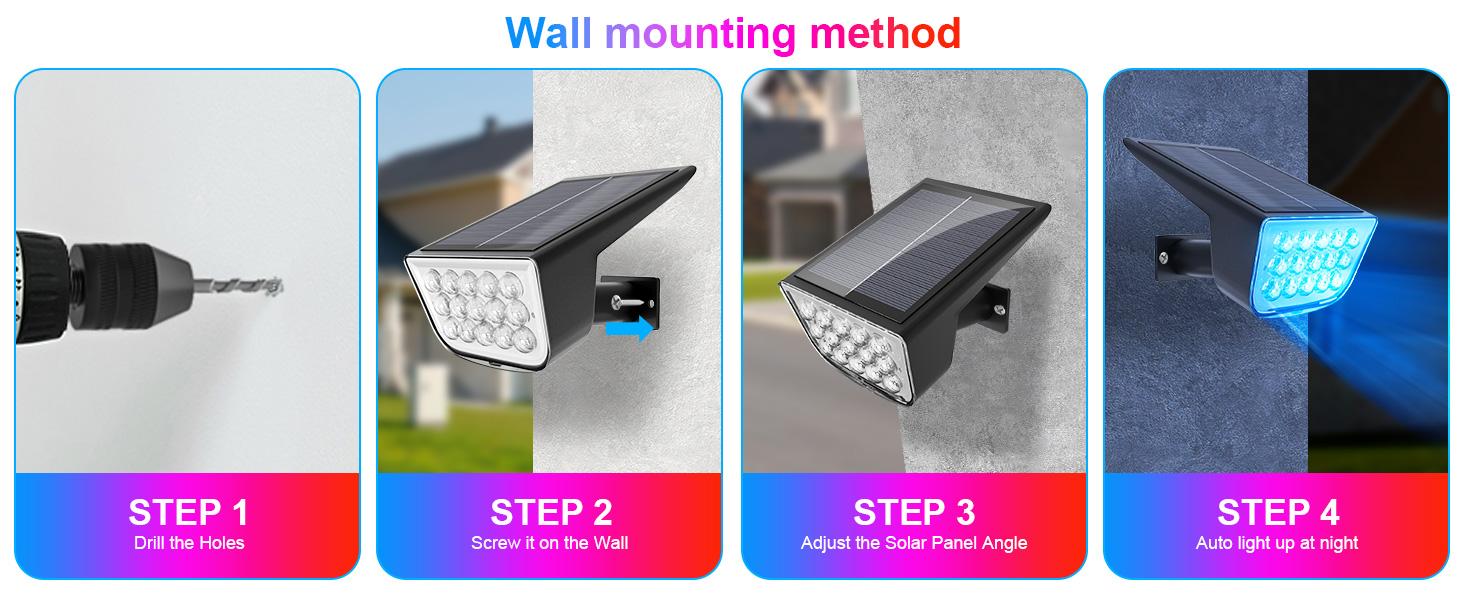 Wall mounting method

STEP 1
Drill the Holes

STEP 2
Screw it on the Wall

STEP 3
Adjust the Solar Panel Angle

STEP 4
Auto light up at night