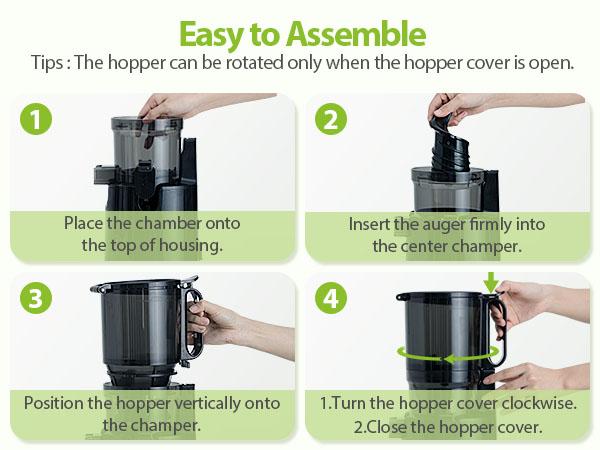 Easy to Assemble

Tips : The hopper can be rotated only when the hopper cover is open.

1

Place the chamber onto the top of housing.

2

Insert the auger firmly into the center champer.

3

Position the hopper vertically onto the champer.

4

1.Turn the hopper cover clockwise.
2.Close the hopper cover.