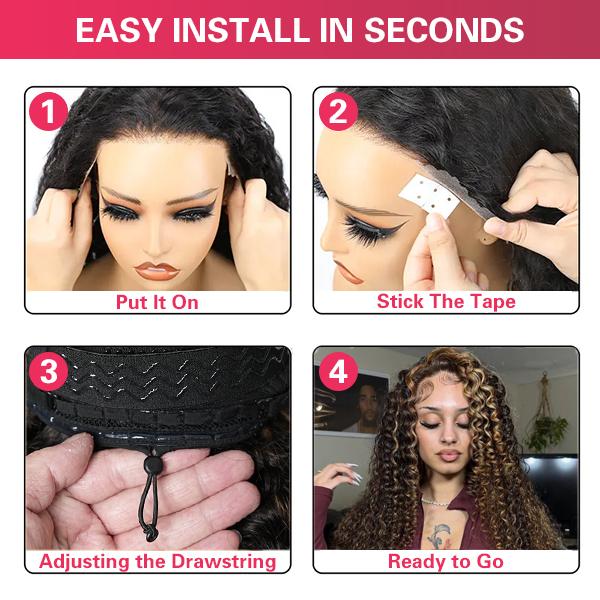 EASY INSTALL IN SECONDS

1
Put It On

2
Stick The Tape

3
Adjusting the Drawstring

4
Ready to Go