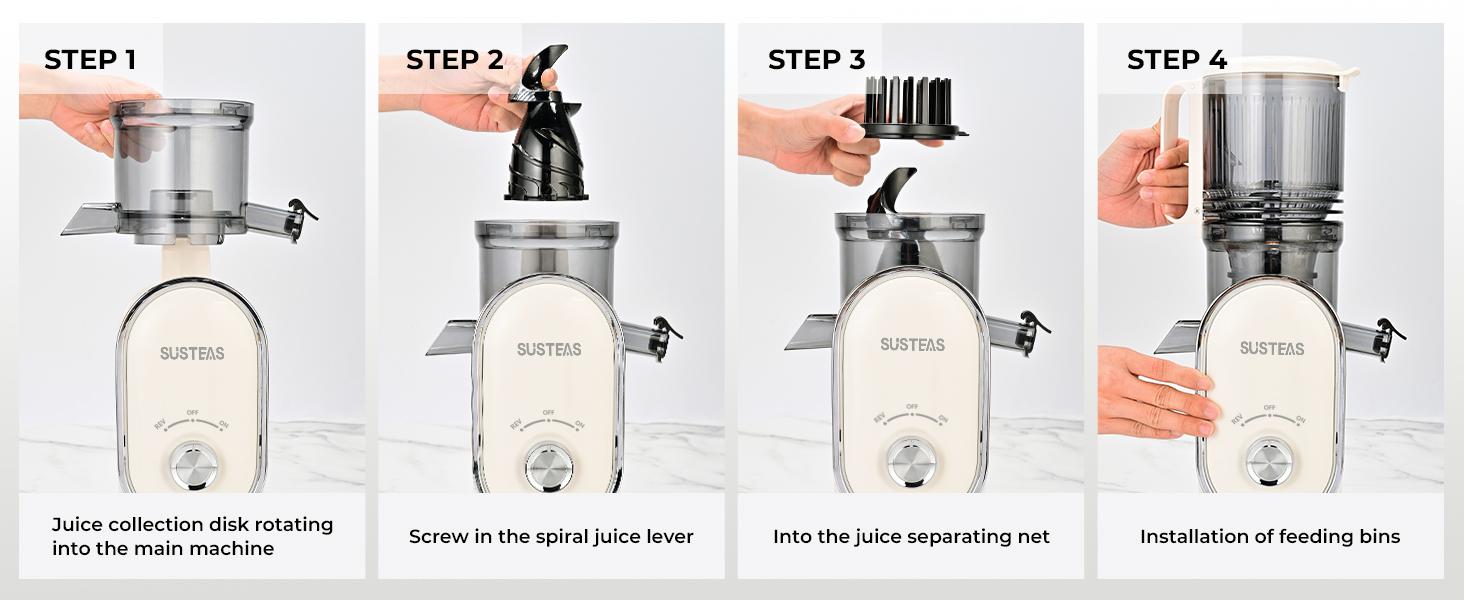 STEP 1

SUSTEAS

REV OFF ON

Juice collection disk rotating into the main machine

STEP 2

SUSTEAS

REV OFF ON

Screw in the spiral juice lever

STEP 3

SUSTEAS

REV OFF ON

Into the juice separating net

STEP 4

SUSTEAS

REV OFF ON

Installation of feeding bins