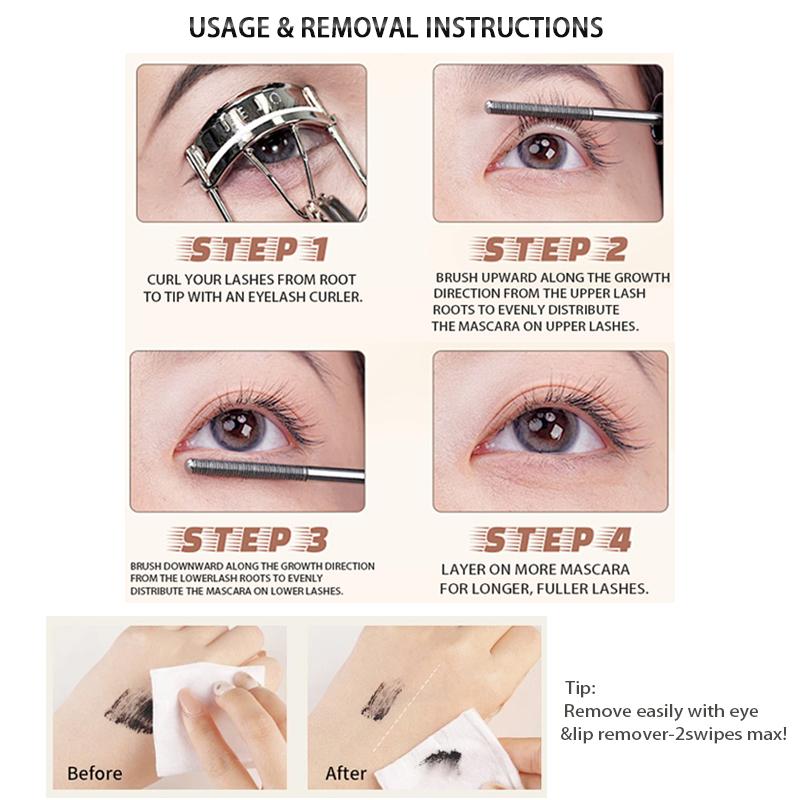 USAGE & REMOVAL INSTRUCTIONS

STEP 1

CURL YOUR LASHES FROM ROOT TO TIP WITH AN EYELASH CURLER.

STEP 2

BRUSH UPWARD ALONG THE GROWTH DIRECTION FROM THE UPPER LASH ROOTS TO EVENLY DISTRIBUTE THE MASCARA ON UPPER LASHES.

STEP 3

BRUSH DOWNWARD ALONG THE GROWTH DIRECTION FROM THE LOWERLASH ROOTS TO EVENLY DISTRIBUTE THE MASCARA ON LOWER LASHES.

STEP 4

LAYER ON MORE MASCARA FOR LONGER, FULLER LASHES.

Before

After

Tip:
Remove easily with eye &lip remover-2swipes max!