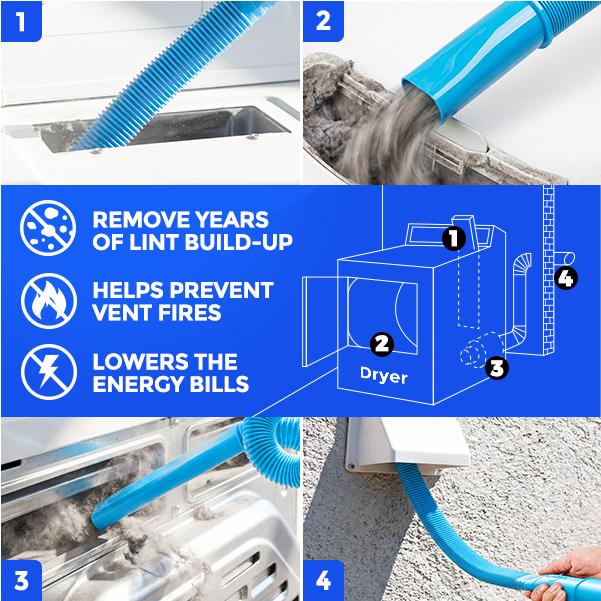 1

2

REMOVE YEARS OF LINT BUILD-UP

HELPS PREVENT VENT FIRES

LOWERS THE ENERGY BILLS

1

4

2

Dryer

3

3

4