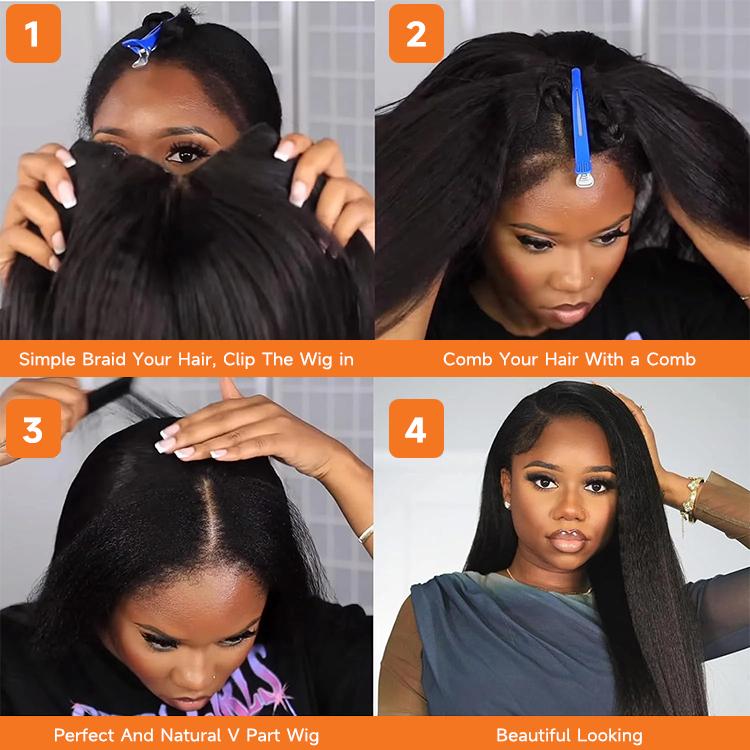 1

Simple Braid Your Hair, Clip The Wig in

2

Comb Your Hair With a Comb

3

Perfect And Natural V Part Wig

4

Beautiful Looking