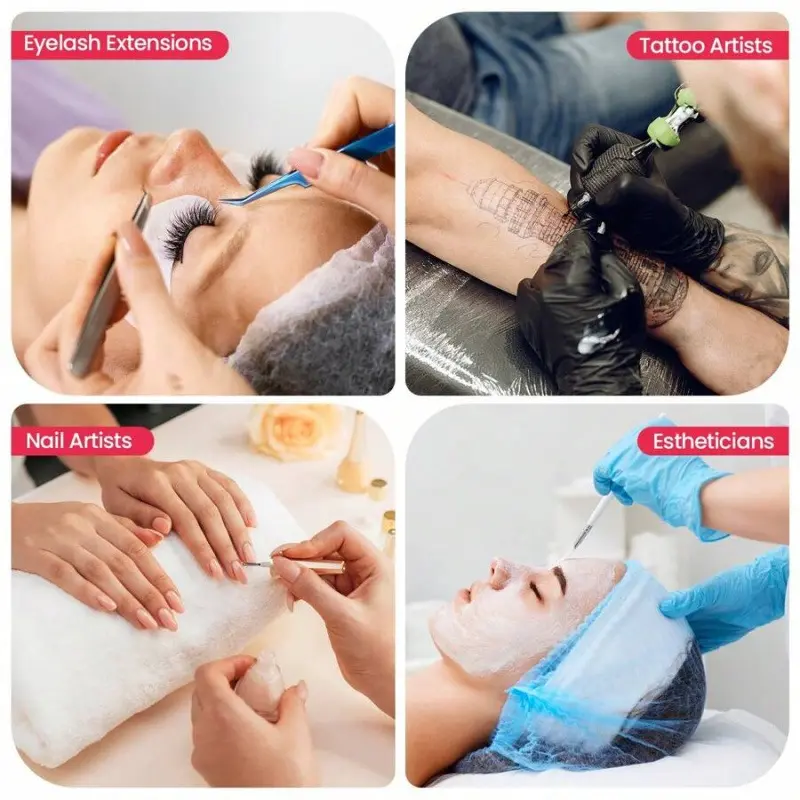 Eyelash Extensions

Tattoo Artists

Nail Artists

Estheticians