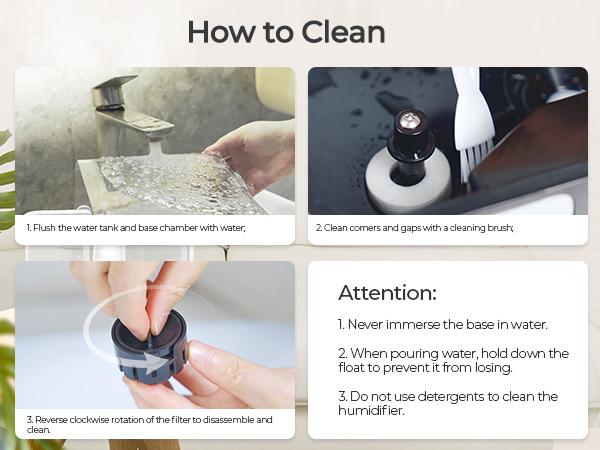 How to Clean

1. Flush the water tank and base chamber with water;

2. Clean corners and gaps with a cleaning brush;

3. Reverse clockwise rotation of the filter to disassemble and clean.

Attention:

1. Never immerse the base in water.

2. When pouring water, hold down the float to prevent it from losing.

3. Do not use detergents to clean the humidifier.