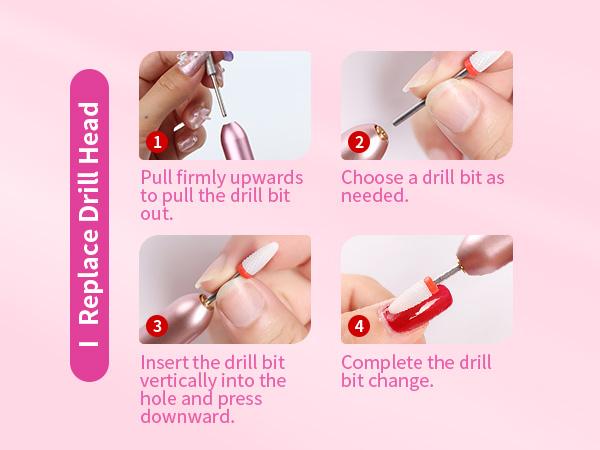 I Replace Drill Head

1

Pull firmly upwards to pull the drill bit out.

2

Choose a drill bit as needed.

3

Insert the drill bit vertically into the hole and press downward.

4

Complete the drill bit change.