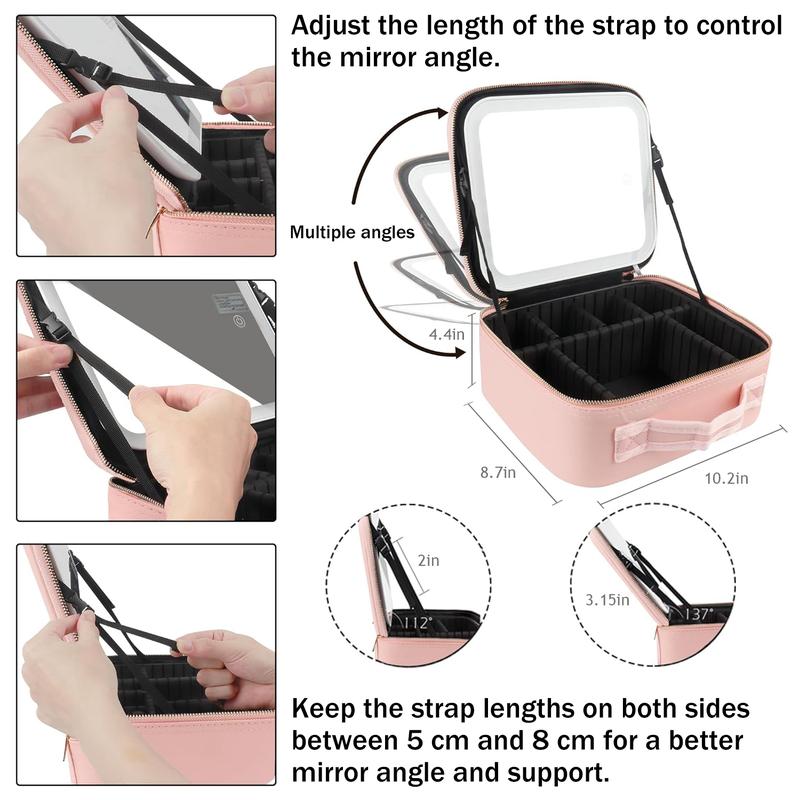 Adjust the length of the strap to control the mirror angle.

Multiple angles

4.4in

8.7in

10.2in

2in

112°

3.15in

137°

Keep the strap lengths on both sides between 5 cm and 8 cm for a better mirror angle and support.