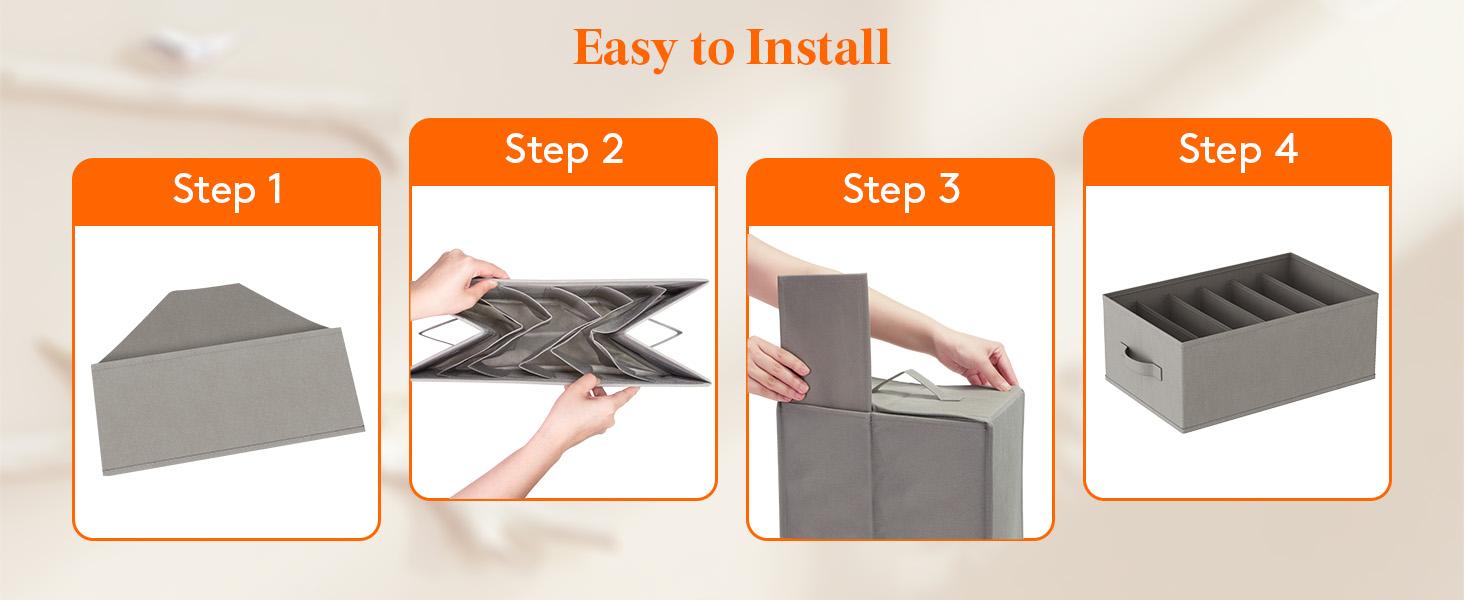 Easy to Install

Step 1

Step 2

Step 3

Step 4