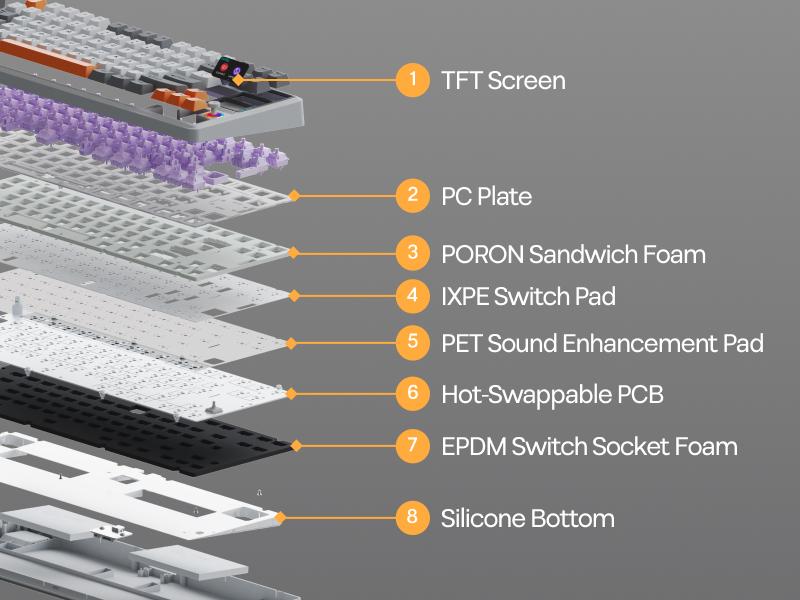 1 TFT Screen
2 PC Plate
3 PORON Sandwich Foam
4 IXPE Switch Pad
5 PET Sound Enhancement Pad
6 Hot-Swappable PCB
7 EPDM Switch Socket Foam
8 Silicone Bottom