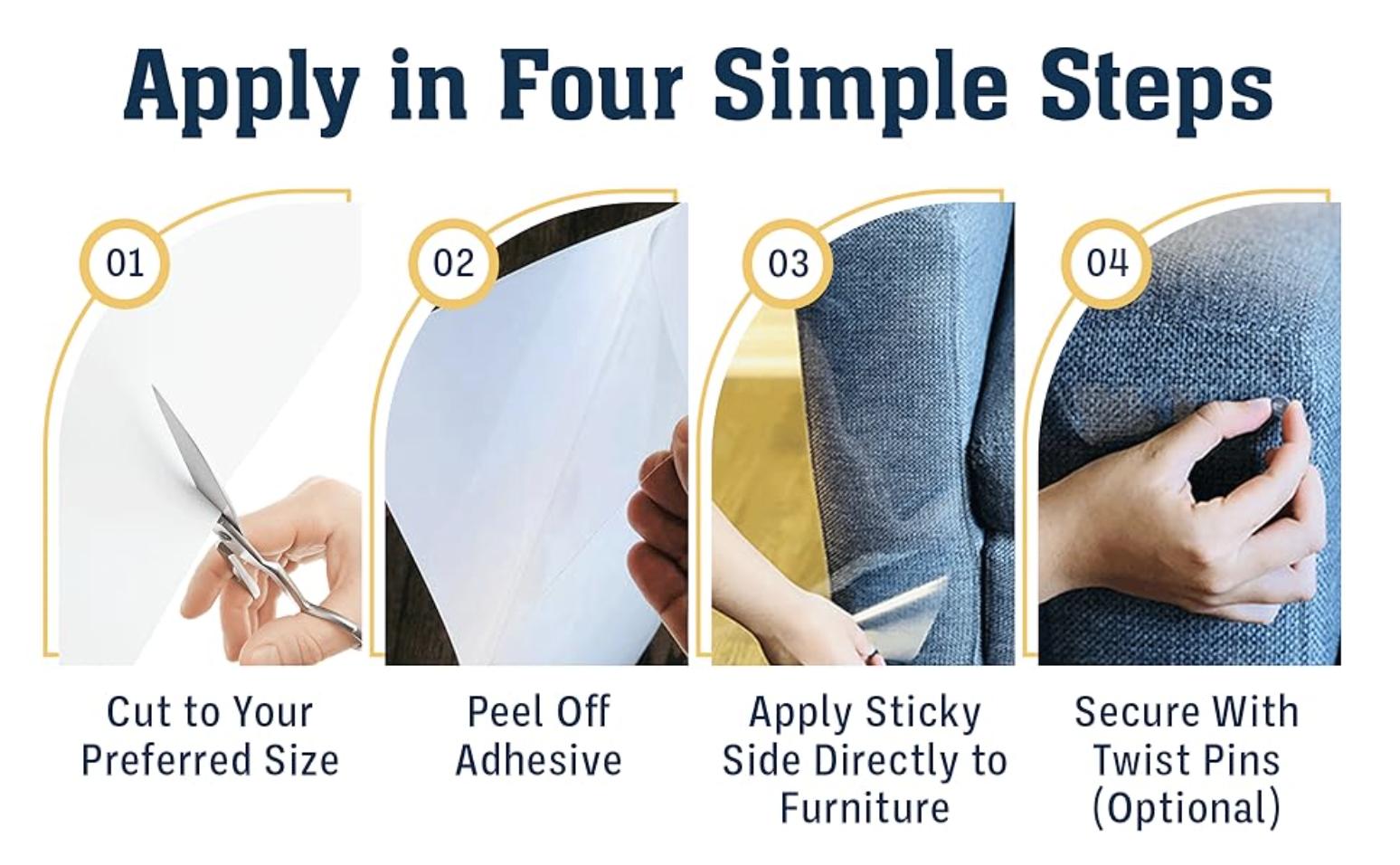 Apply in Four Simple Steps

01

Cut to Your Preferred Size

02

Peel Off Adhesive

03

Apply Sticky Side Directly to Furniture

04

Secure With Twist Pins (Optional)