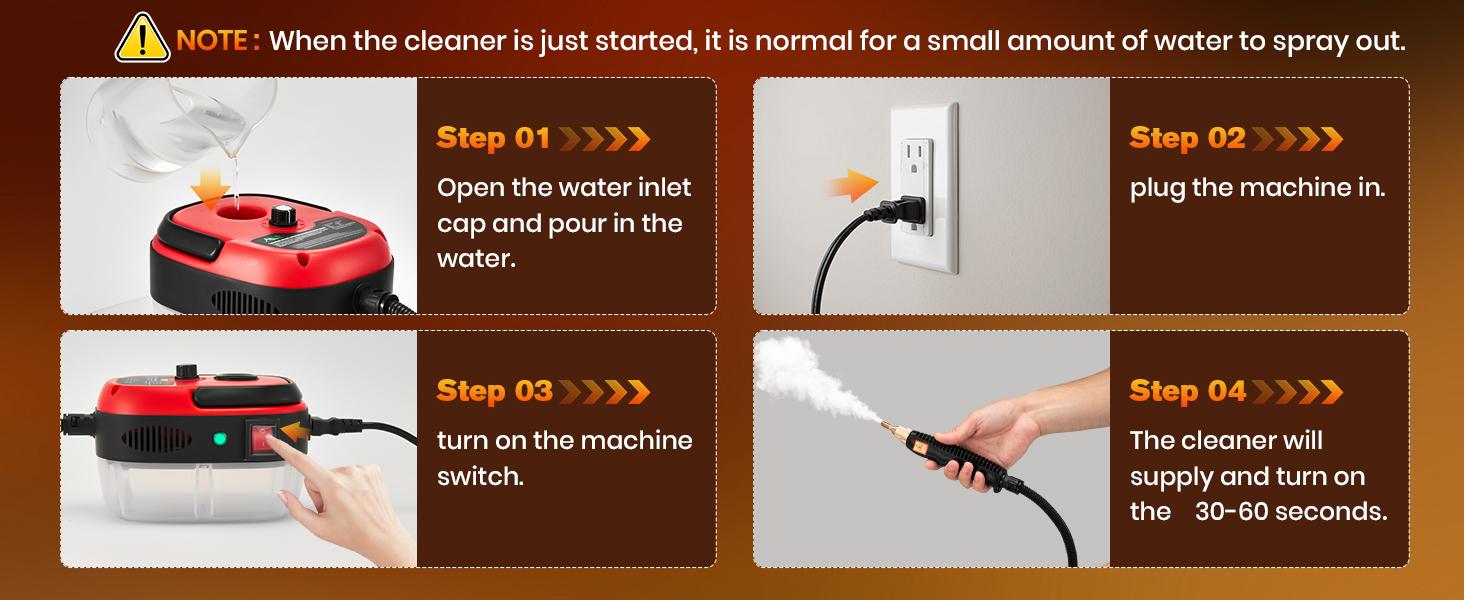 NOTE : When the cleaner is just started, it is normal for a small amount of water to spray out.

Step 01

Open the water inlet cap and pour in the water.

Step 02

plug the machine in.

Step 03

turn on the machine switch.

Step 04

The cleaner will supply and turn on the 30-60 seconds.