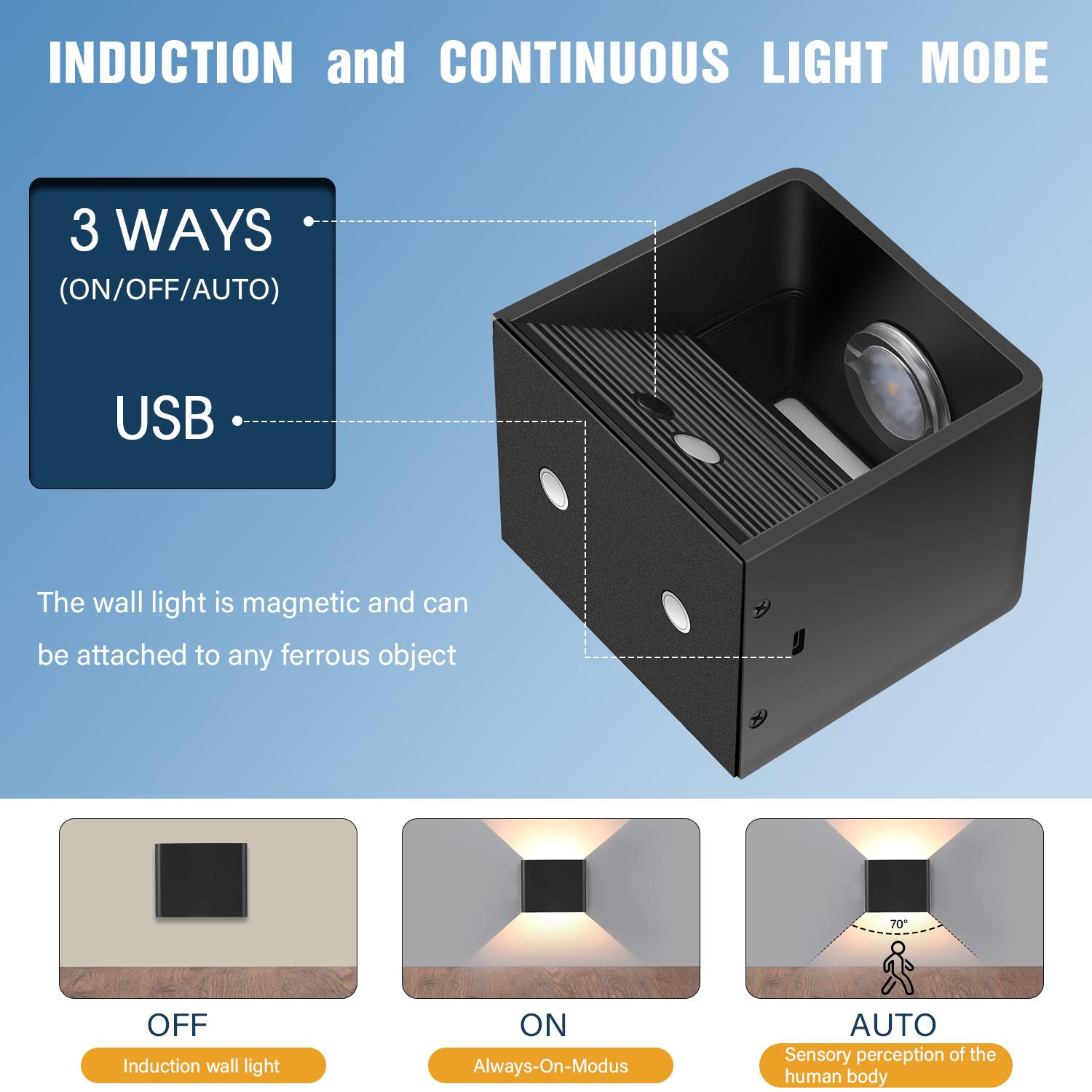 INDUCTION and CONTINUOUS LIGHT MODE

3 WAYS
(ON/OFF/AUTO)

USB

The wall light is magnetic and can be attached to any ferrous object

70°

OFF
Induction wall light

ON
Always-On-Modus

AUTO
Sensory perception of the human body