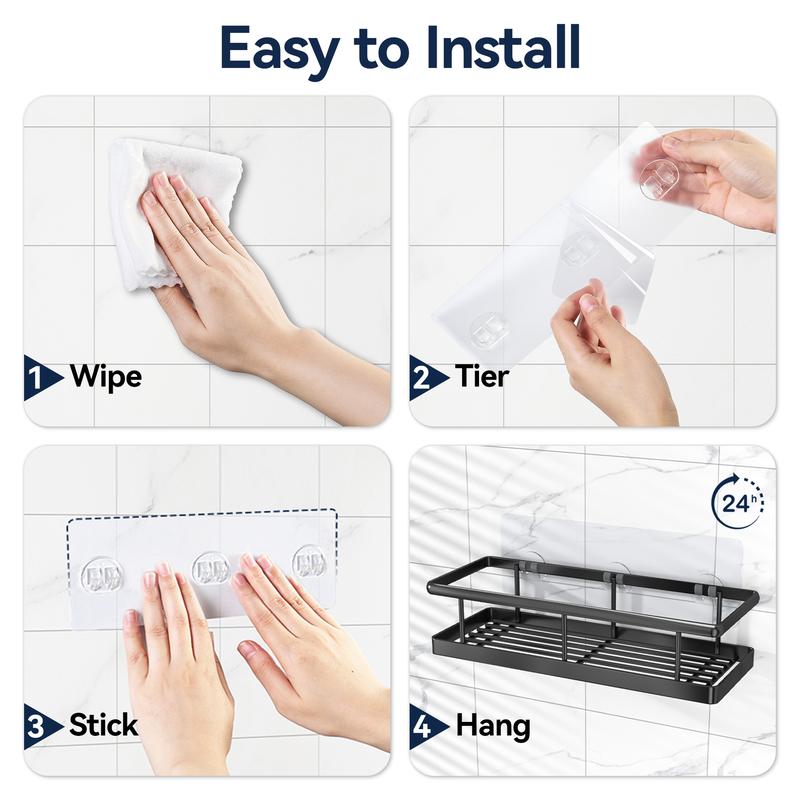 Easy to Install

1 Wipe

2 Tier

3 Stick

24h

4 Hang