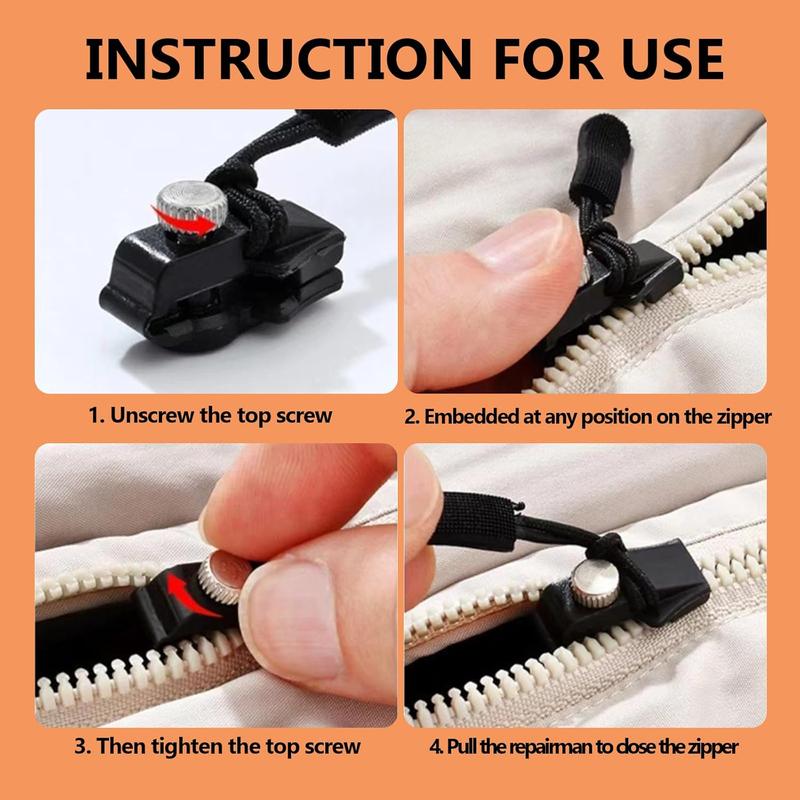 INSTRUCTION FOR USE

1. Unscrew the top screw

2. Embedded at any position on the zipper

3. Then tighten the top screw

4. Pull the repairman to close the zipper