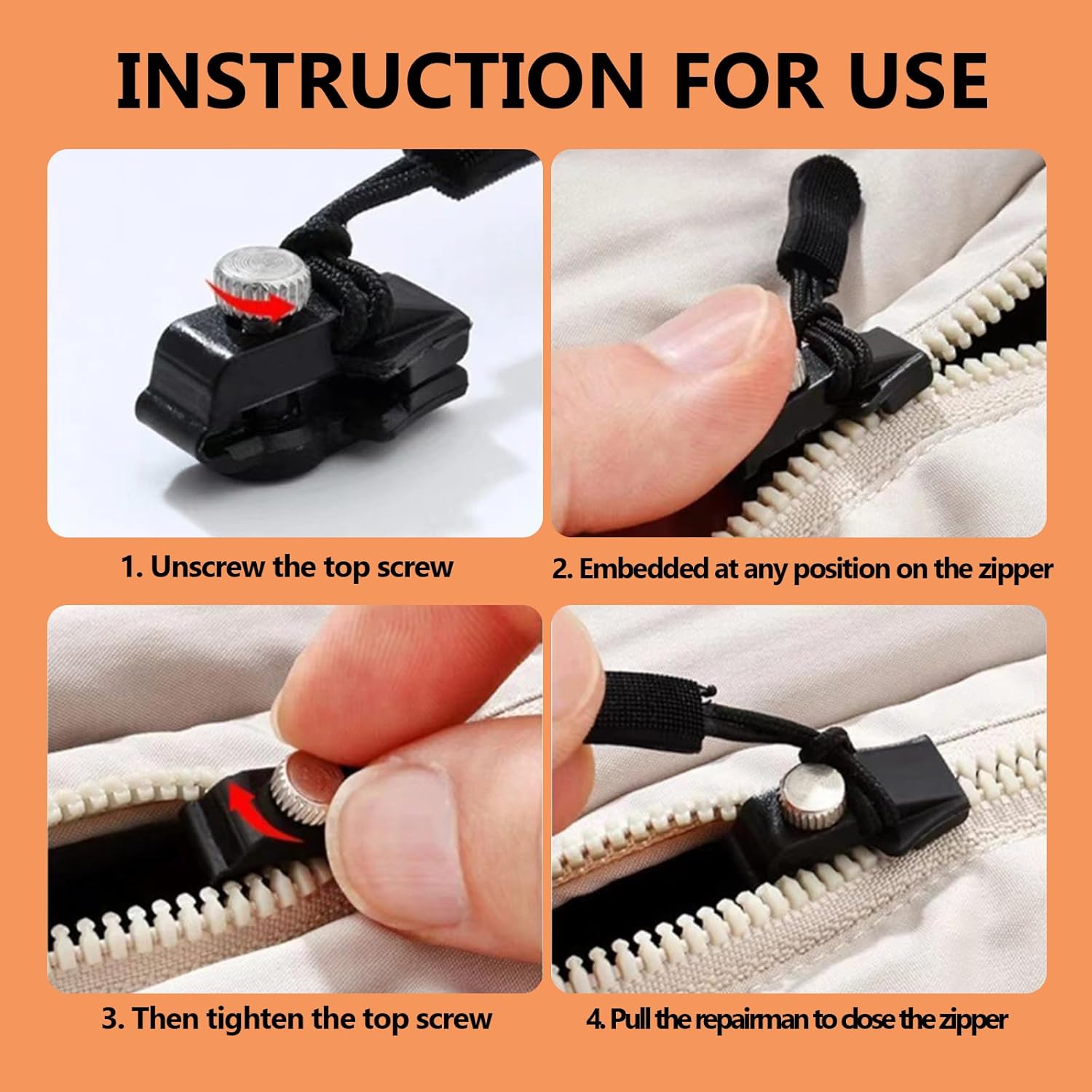 INSTRUCTION FOR USE

1. Unscrew the top screw

2. Embedded at any position on the zipper

3. Then tighten the top screw

4. Pull the repairman to close the zipper