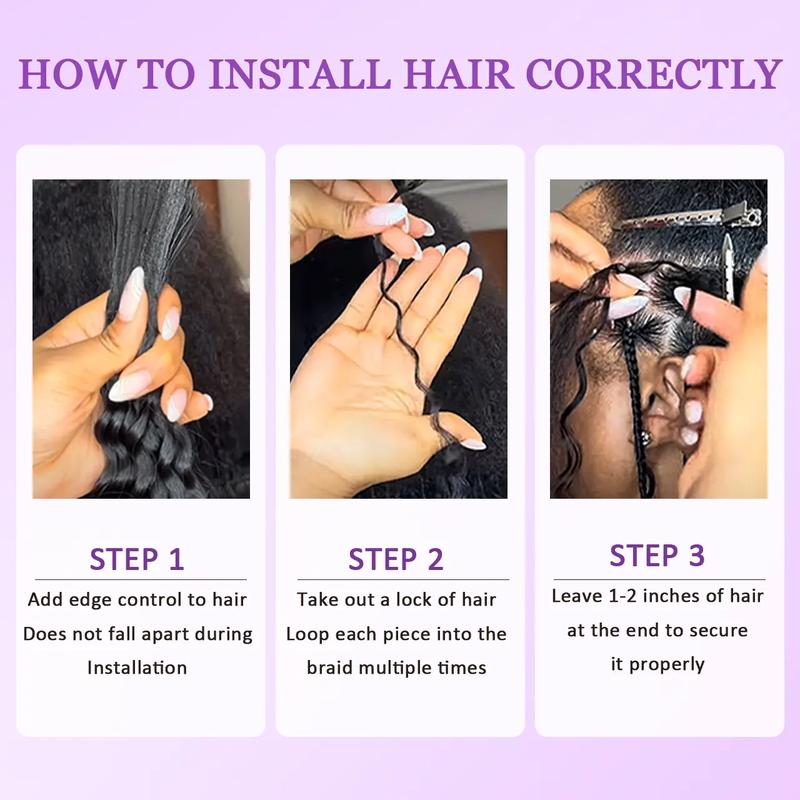 HOW TO INSTALL HAIR CORRECTLY

STEP 1

Add edge control to hair
Does not fall apart during
Installation

STEP 2

Take out a lock of hair
Loop each piece into the
braid multiple times

STEP 3

Leave 1-2 inches of hair
at the end to secure
it properly