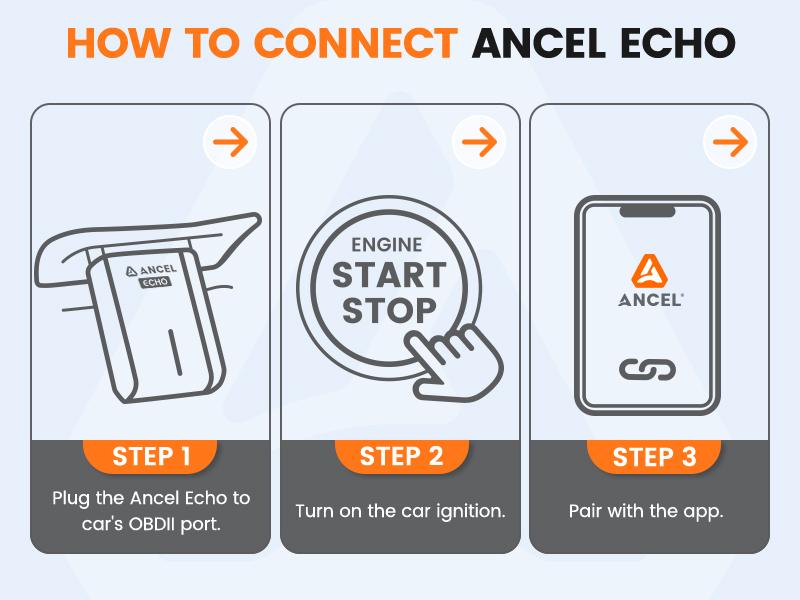 HOW TO CONNECT ANCEL ECHO

ANCEL ECHO

STEP 1

Plug the Ancel Echo to car's OBDII port.

ENGINE START STOP

STEP 2

Turn on the car ignition.

ANCEL

STEP 3

Pair with the app.