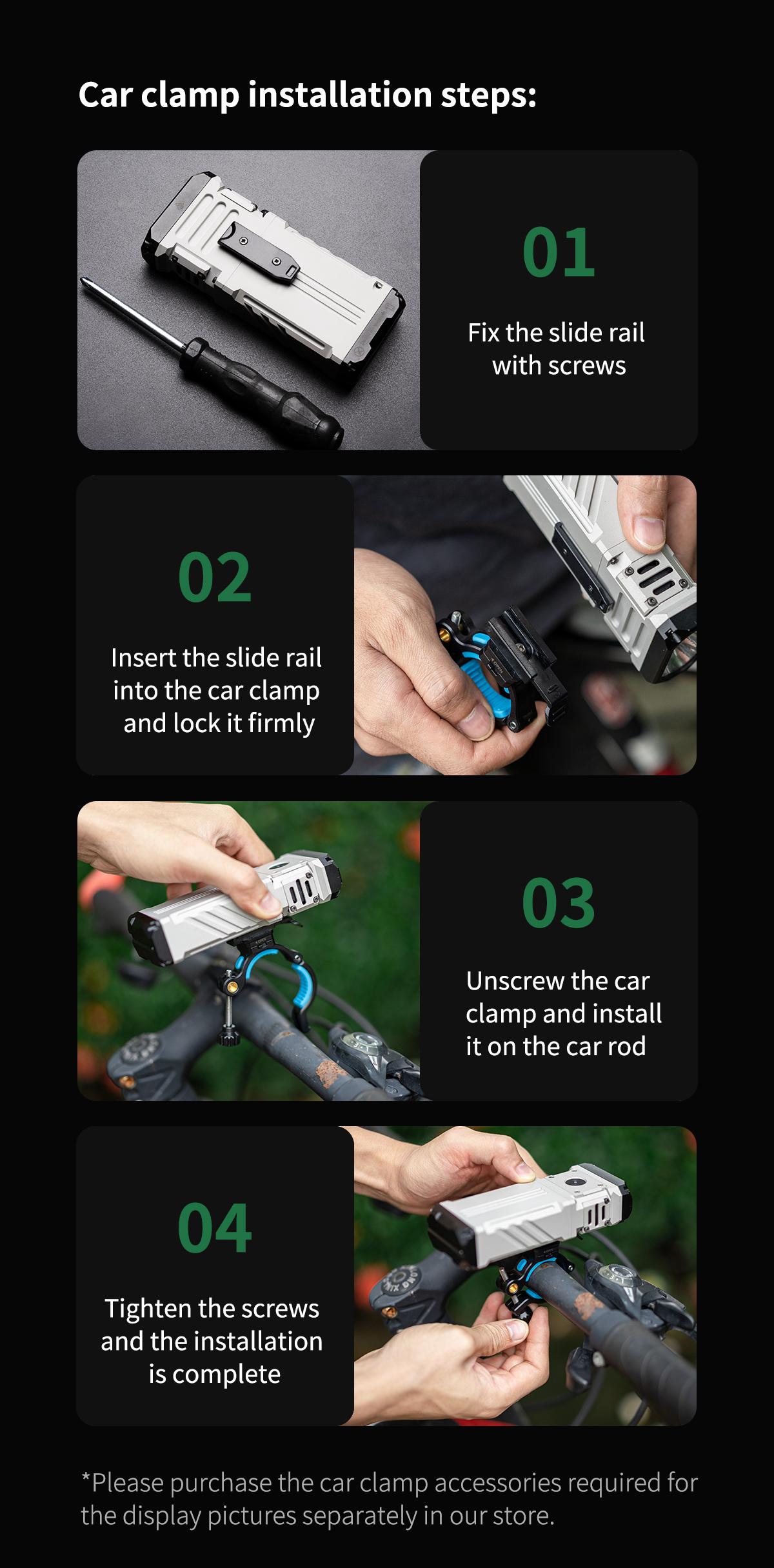 Car clamp installation steps:

01

Fix the slide rail with screws

02

Insert the slide rail into the car clamp and lock it firmly

03

Unscrew the car clamp and install it on the car rod

04

Tighten the screws and the installation is complete

*Please purchase the car clamp accessories required for the display pictures separately in our store.