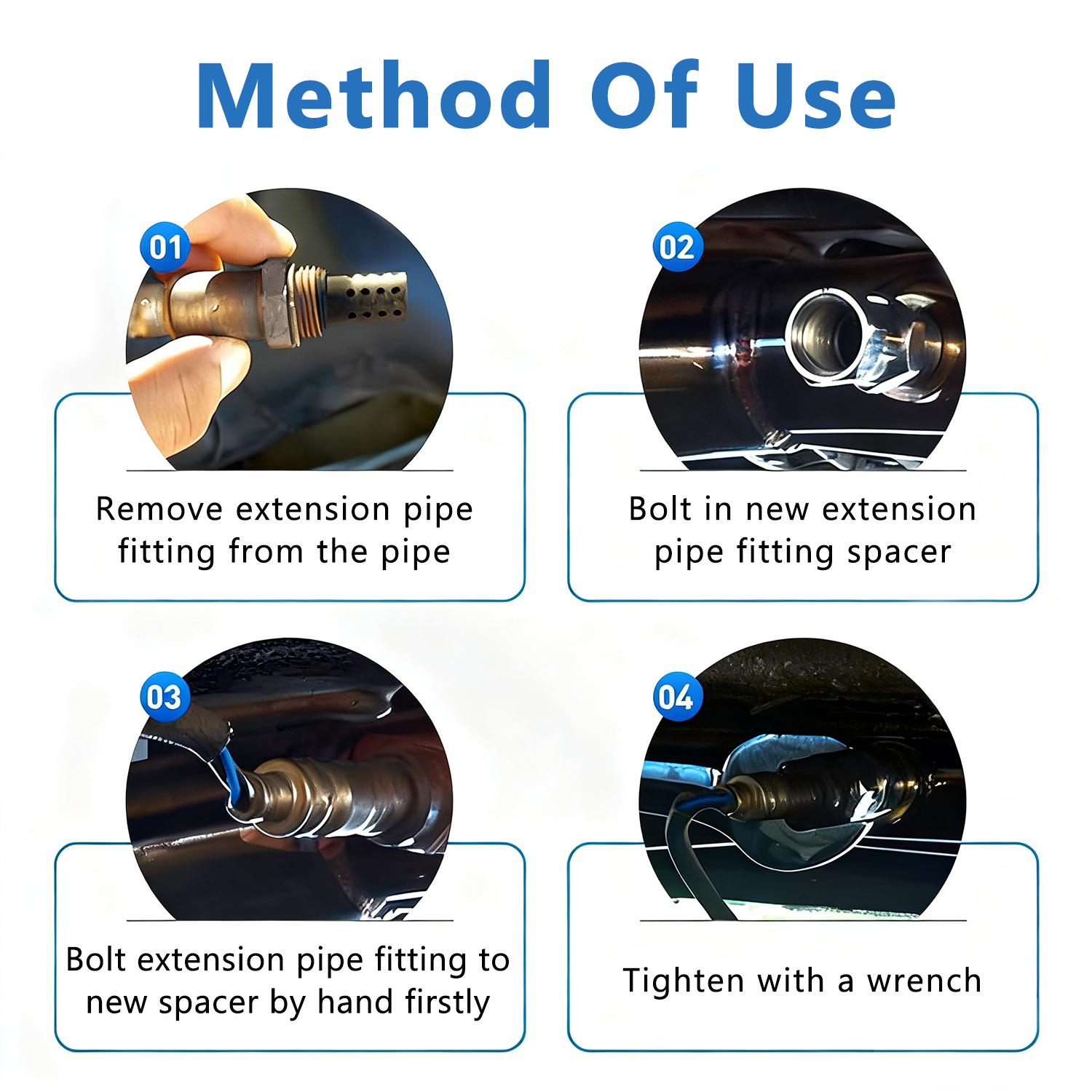 Method Of Use

01

Remove extension pipe fitting from the pipe

02

Bolt in new extension pipe fitting spacer

03

Bolt extension pipe fitting to new spacer by hand firstly

04

Tighten with a wrench