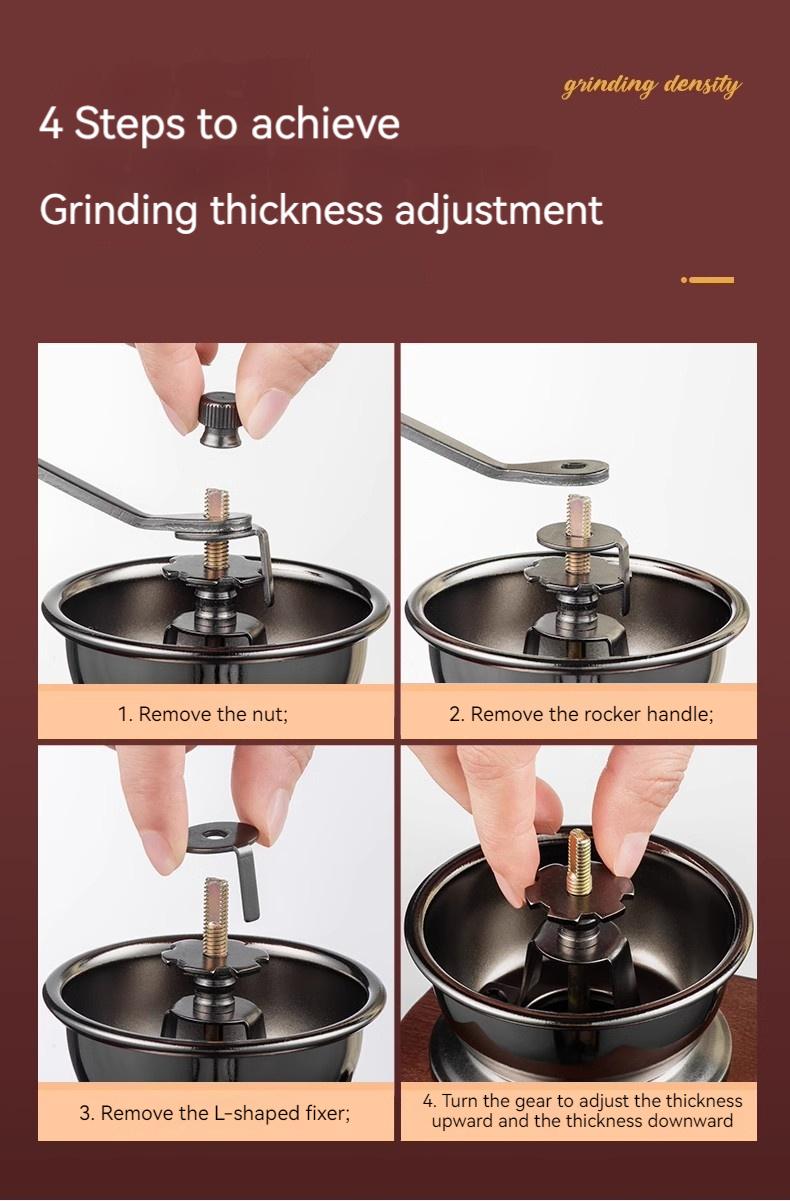 grinding density

4 Steps to achieve

Grinding thickness adjustment

1. Remove the nut;

2. Remove the rocker handle;

3. Remove the L-shaped fixer;

4. Turn the gear to adjust the thickness upward and the thickness downward