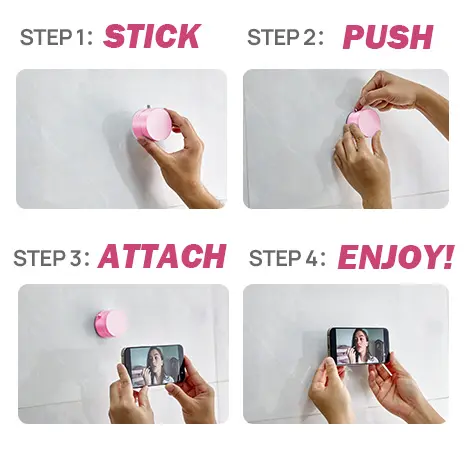 STEP 1: STICK

STEP 2: PUSH

STEP 3: ATTACH

STEP 4: ENJOY!