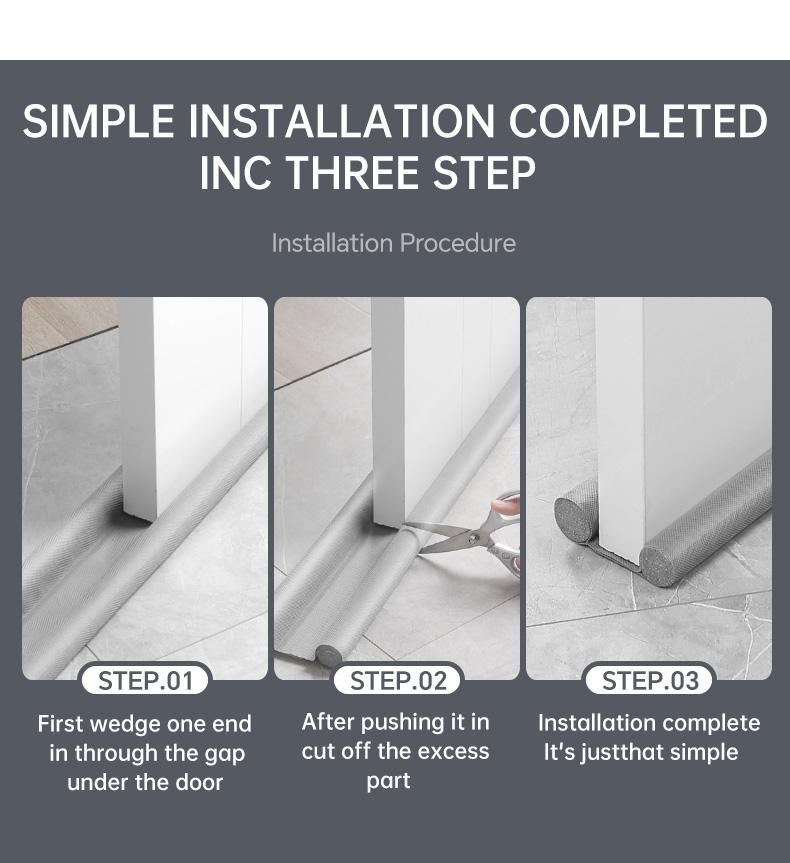 SIMPLE INSTALLATION COMPLETED INC THREE STEP

Installation Procedure

STEP.01

First wedge one end in through the gap under the door

STEP.02

After pushing it in cut off the excess part

STEP.03

Installation complete It's justthat simple