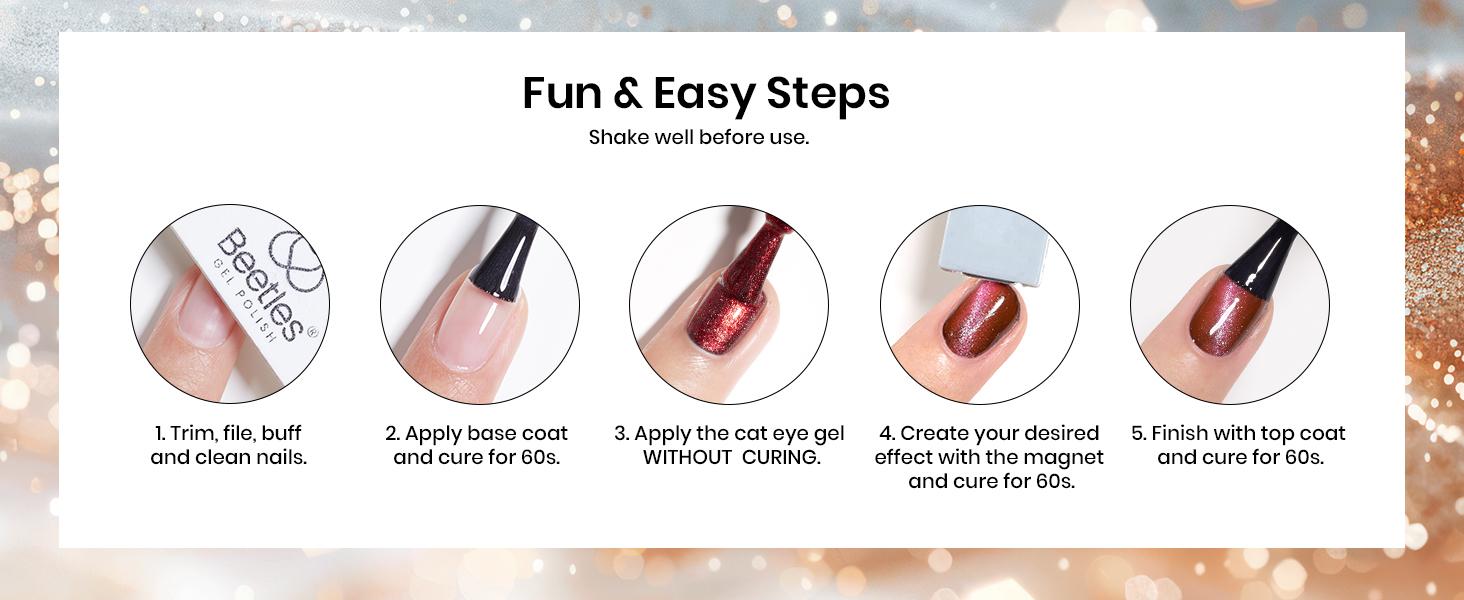 Fun & Easy Steps

Shake well before use.

Beetles®
GEL POLISH

1. Trim, file, buff and clean nails.

2. Apply base coat and cure for 60s.

3. Apply the cat eye gel WITHOUT CURING.

4. Create your desired effect with the magnet and cure for 60s.

5. Finish with top coat and cure for 60s.