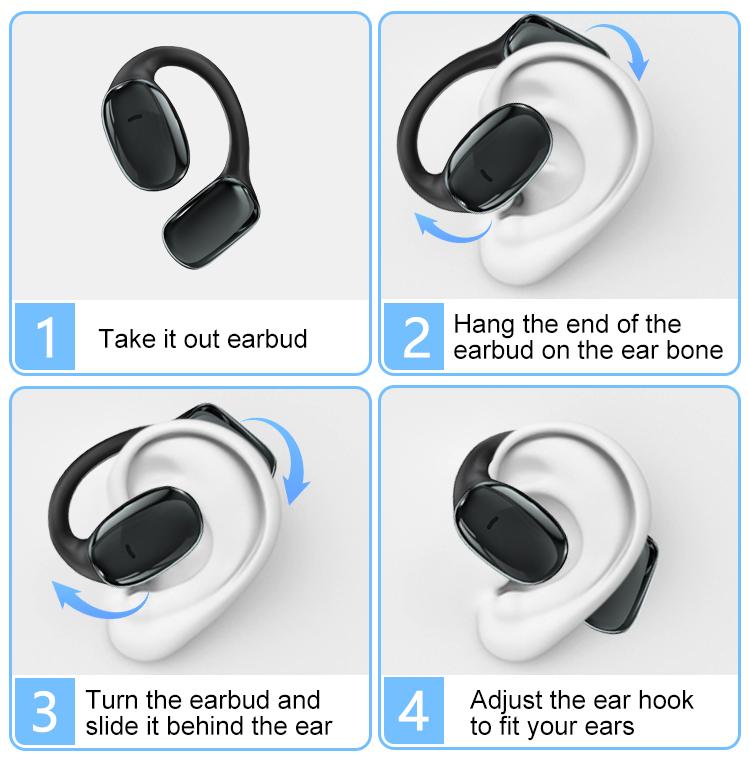 1
Take it out earbud

2
Hang the end of the earbud on the ear bone

3
Turn the earbud and slide it behind the ear

4
Adjust the ear hook to fit your ears