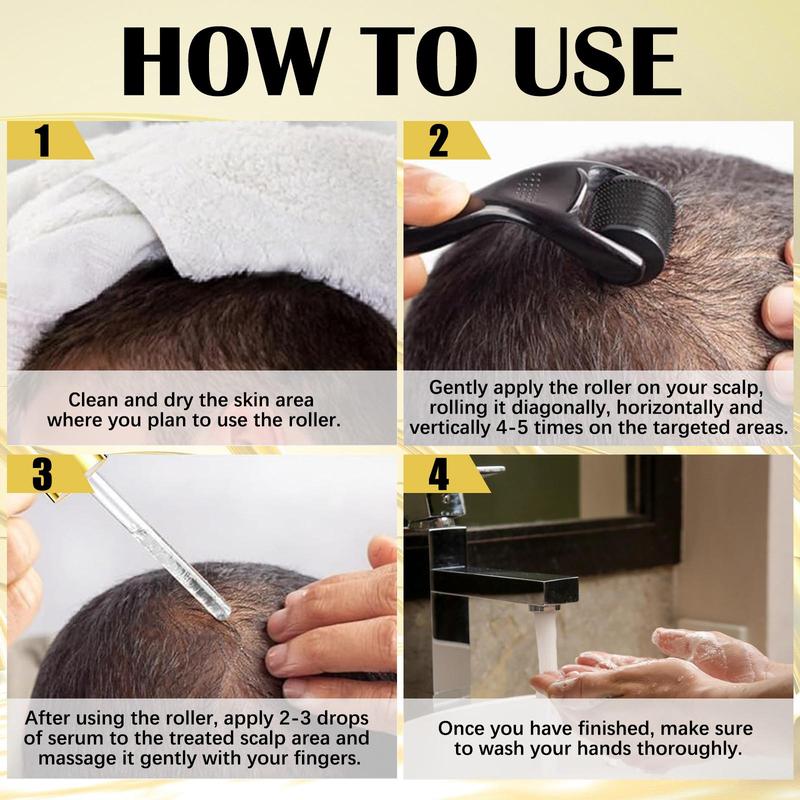 HOW TO USE

1

Clean and dry the skin area where you plan to use the roller.

2

Gently apply the roller on your scalp, rolling it diagonally, horizontally and vertically 4-5 times on the targeted areas.

3

After using the roller, apply 2-3 drops of serum to the treated scalp area and massage it gently with your fingers.

4

Once you have finished, make sure to wash your hands thoroughly.