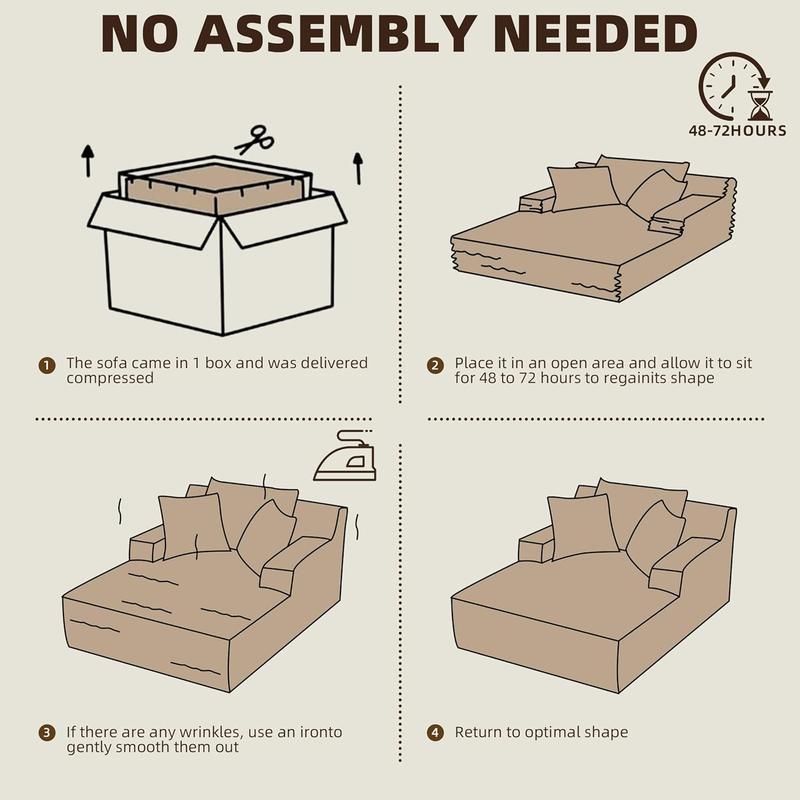 NO ASSEMBLY NEEDED

48-72HOURS

1 The sofa came in 1 box and was delivered compressed

2 Place it in an open area and allow it to sit for 48 to 72 hours to regainits shape

3 If there are any wrinkles, use an ironto gently smooth them out

4 Return to optimal shape