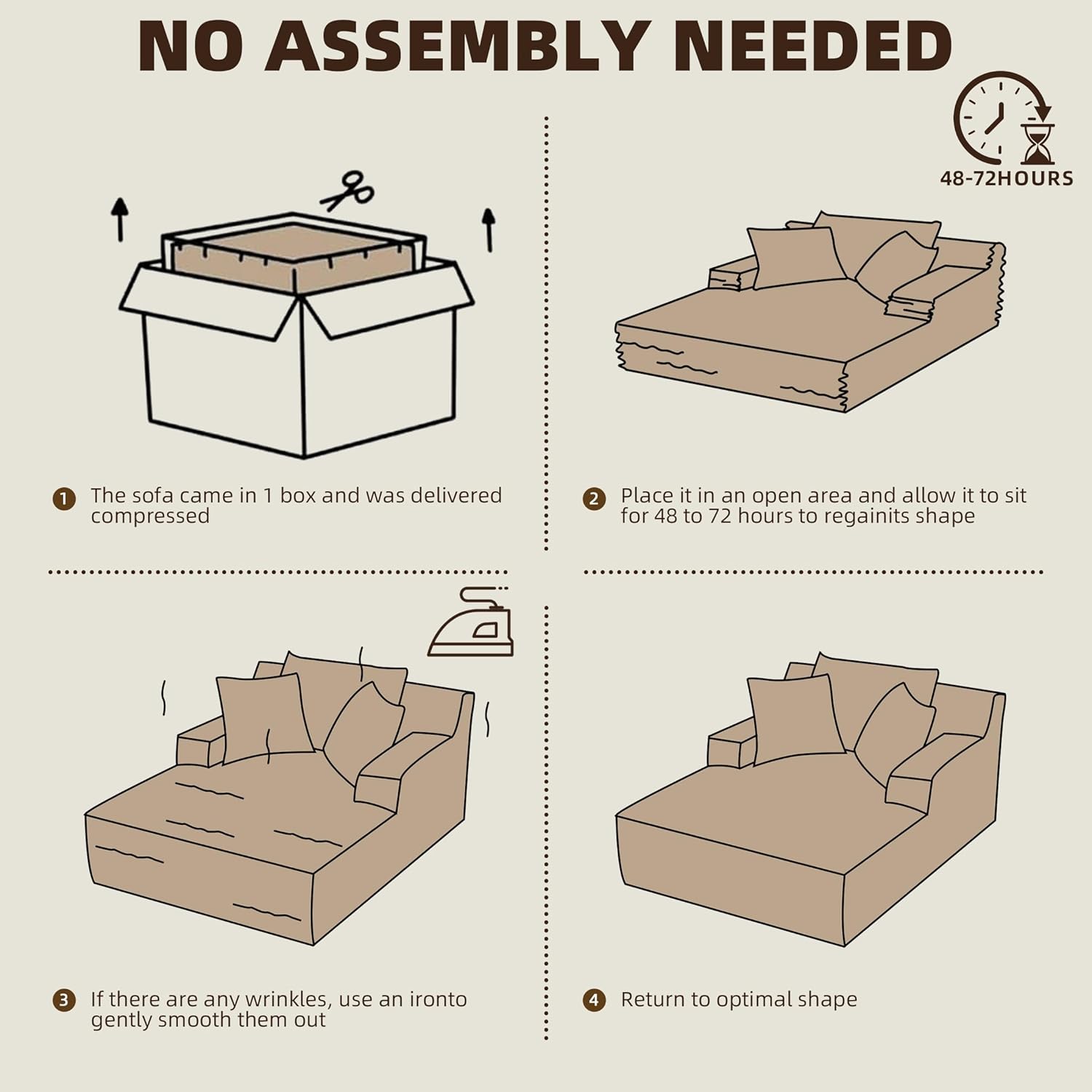 NO ASSEMBLY NEEDED

48-72HOURS

1 The sofa came in 1 box and was delivered compressed

2 Place it in an open area and allow it to sit for 48 to 72 hours to regainits shape

3 If there are any wrinkles, use an ironto gently smooth them out

4 Return to optimal shape