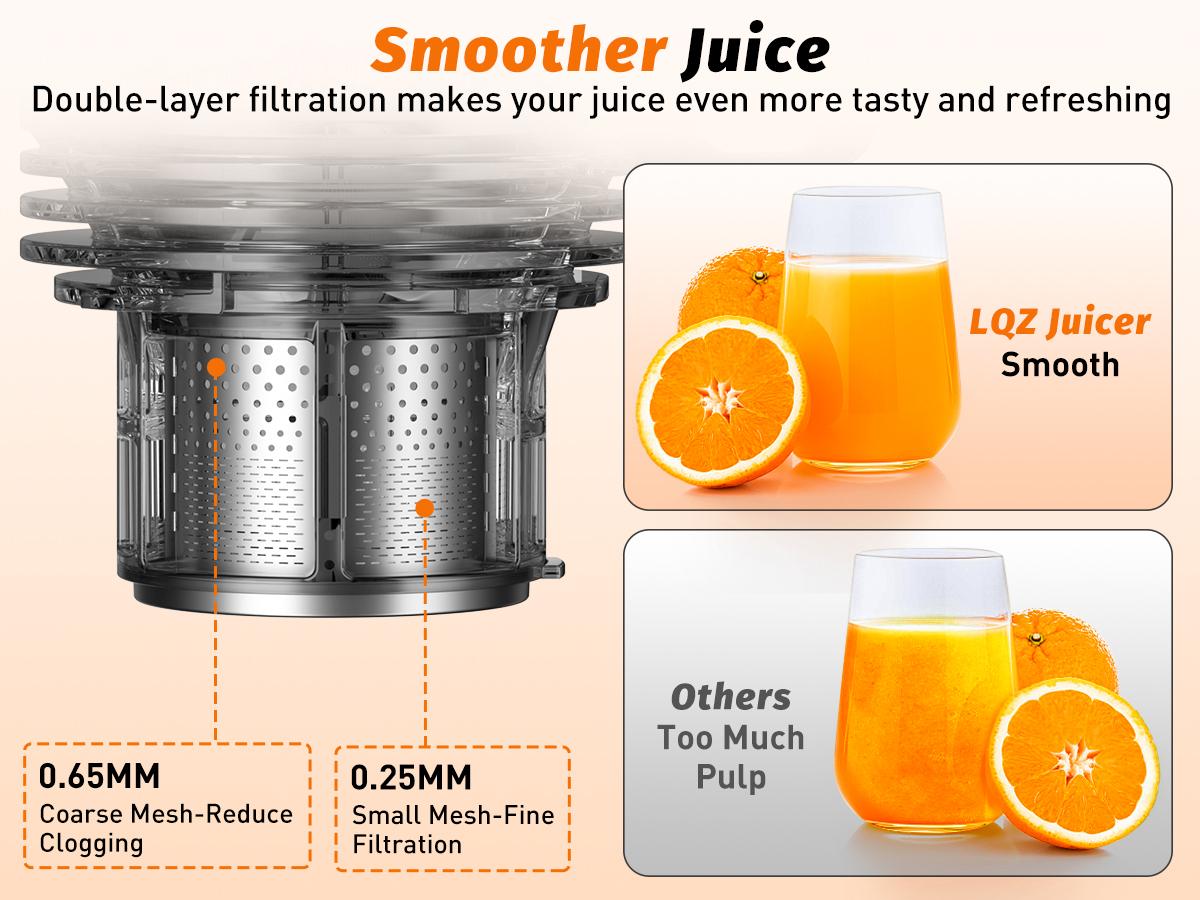 Smoother Juice
Double-layer filtration makes your juice even more tasty and refreshing

LQZ Juicer
Smooth

Others
Too Much Pulp

0.65MM
Coarse Mesh-Reduce Clogging

0.25MM
Small Mesh-Fine Filtration