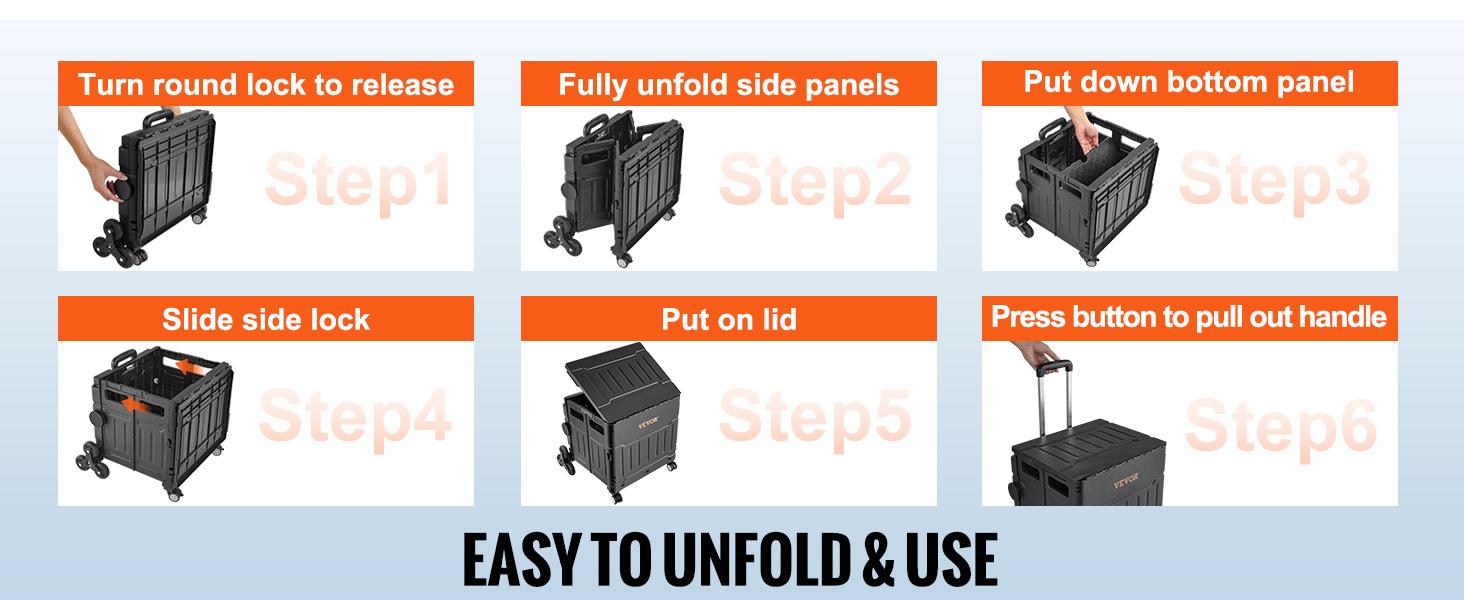 Turn round lock to release
Step1

Fully unfold side panels
Step2

Put down bottom panel
Step3

Slide side lock
Step4

Put on lid
VEVOR
Step5

Press button to pull out handle
VEVOR
Step6

EASY TO UNFOLD & USE