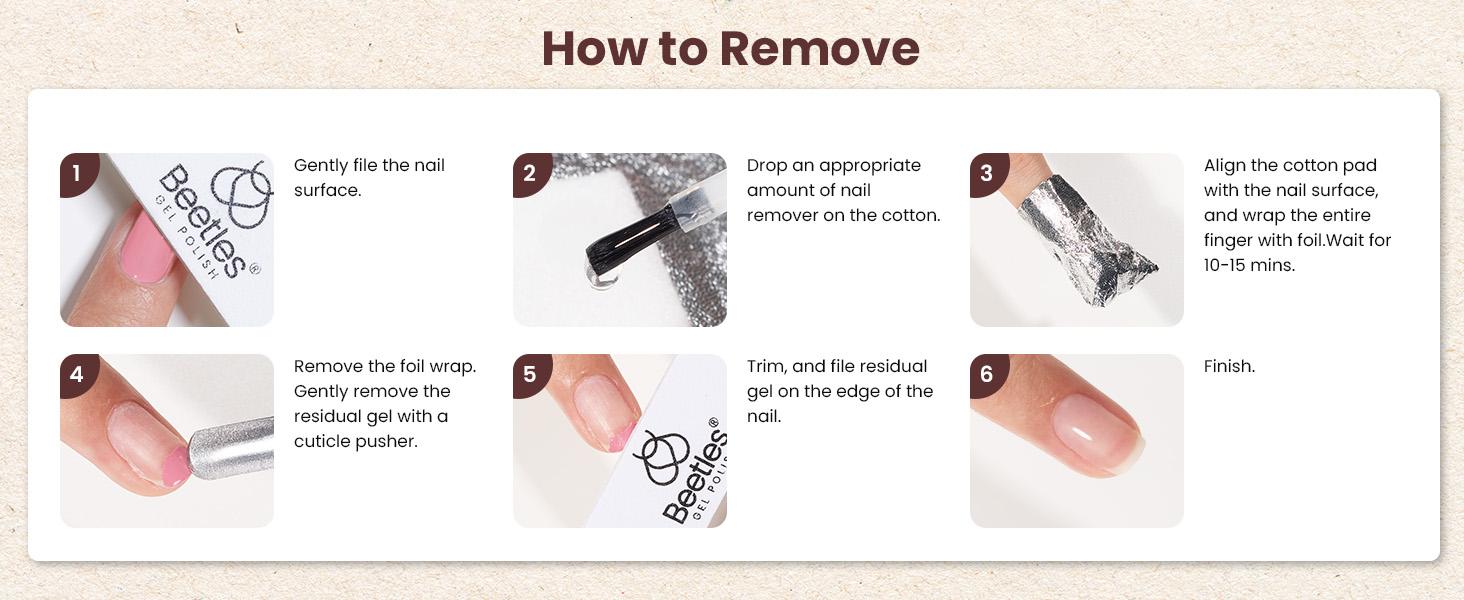 How to Remove

1

Beetles®
GEL POLISH

Gently file the nail surface.

2

Drop an appropriate amount of nail remover on the cotton.

3

Align the cotton pad with the nail surface, and wrap the entire finger with foil.Wait for 10-15 mins.

4

Remove the foil wrap. Gently remove the residual gel with a cuticle pusher.

5

Beetles®
GEL POLISH

Trim, and file residual gel on the edge of the nail.

6

Finish.