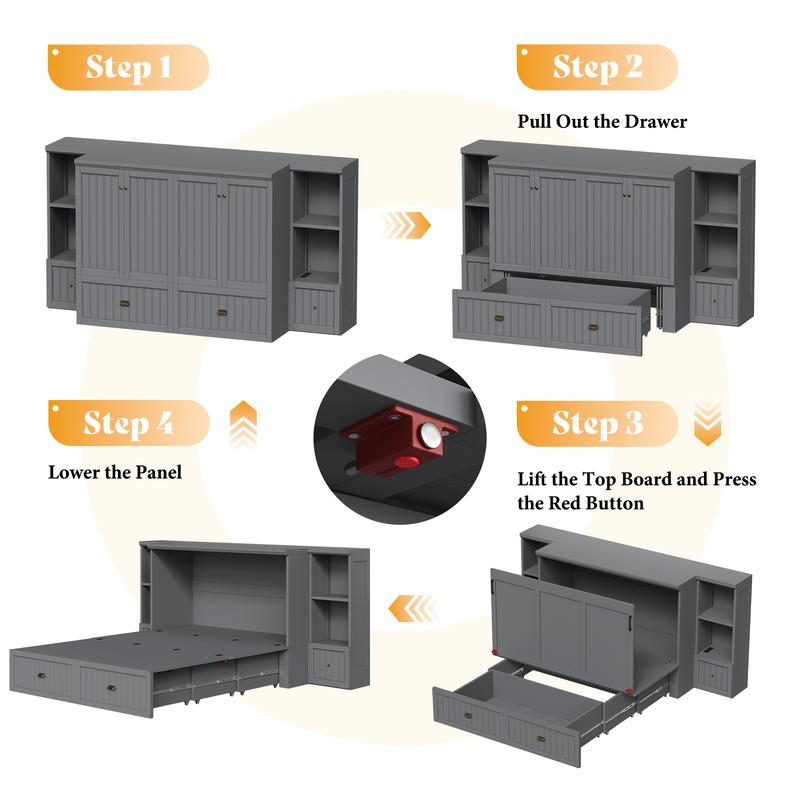 Step 1

Step 2

Pull Out the Drawer

Step 4

Lower the Panel

Step 3

Lift the Top Board and Press the Red Button