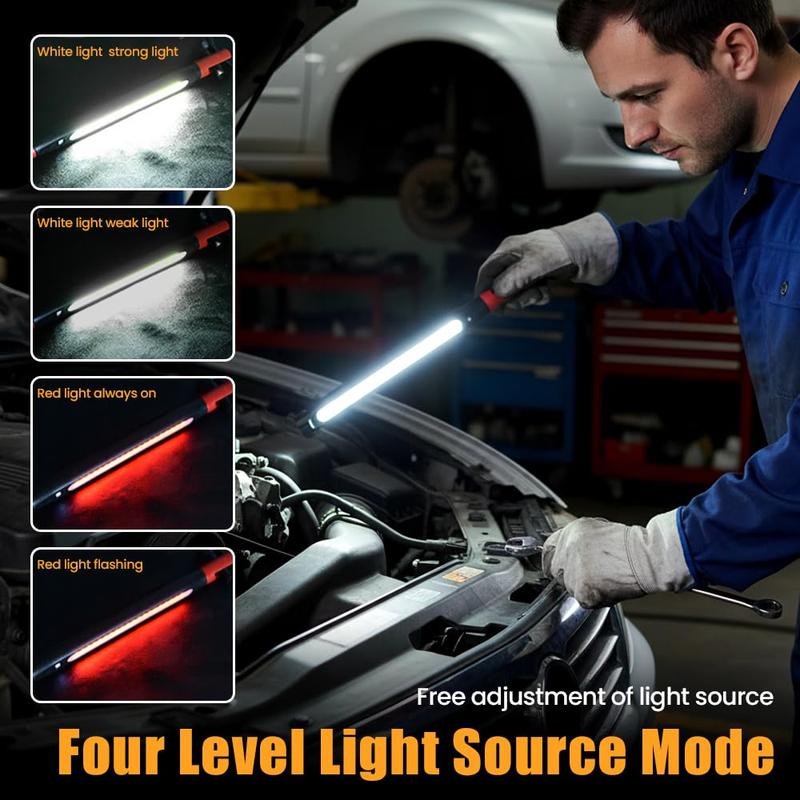 White light strong light

White light weak light

Red light always on

Red light flashing

Free adjustment of light source

Four Level Light Source Mode