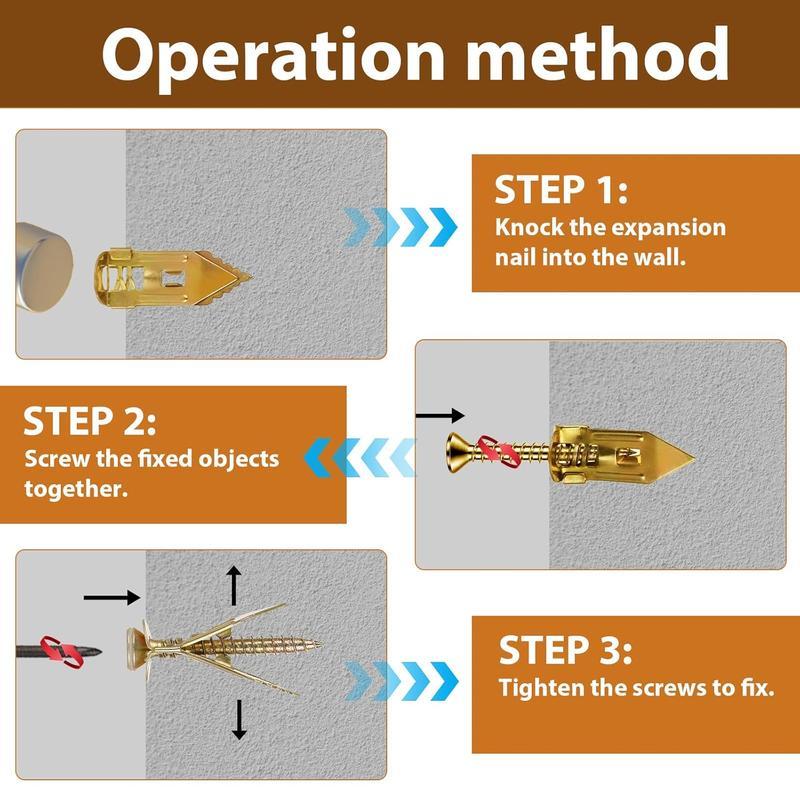 Operation method

STEP 1:
Knock the expansion nail into the wall.

STEP 2:
Screw the fixed objects together.

STEP 3:
Tighten the screws to fix.