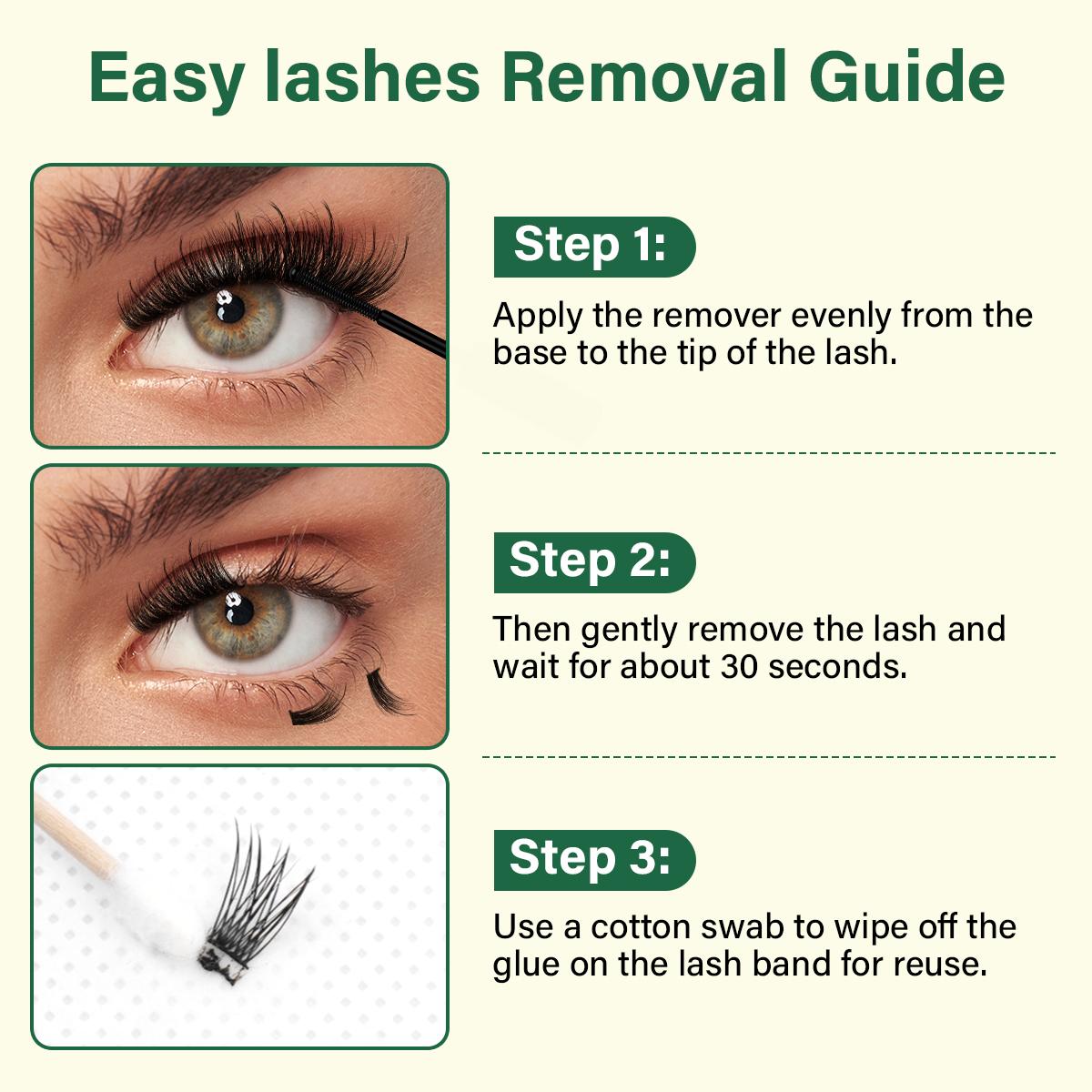 Easy lashes Removal Guide

Step 1:

Apply the remover evenly from the base to the tip of the lash.

Step 2:

Then gently remove the lash and wait for about 30 seconds.

Step 3:

Use a cotton swab to wipe off the glue on the lash band for reuse.