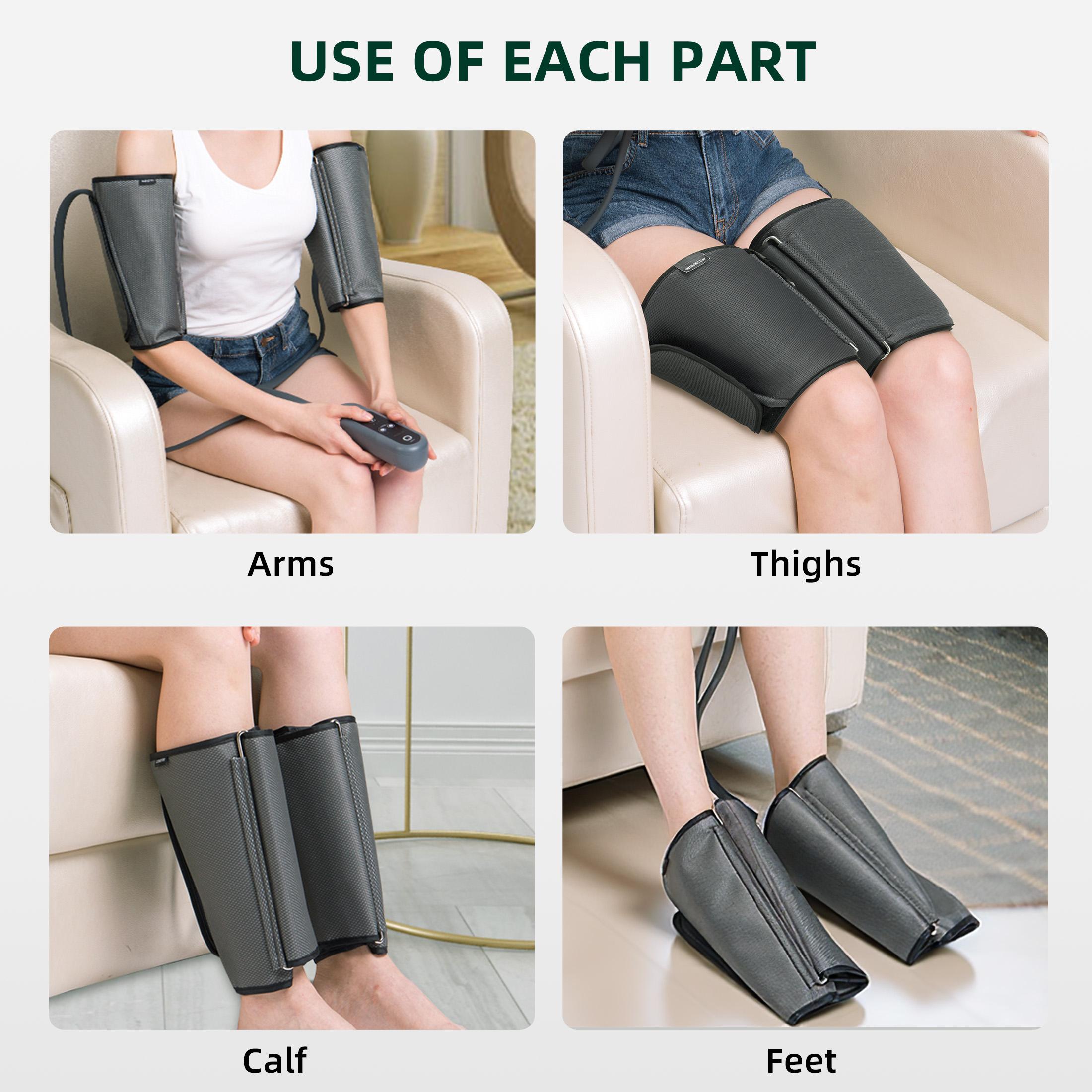 USE OF EACH PART

Arms

Thighs

Calf

Feet